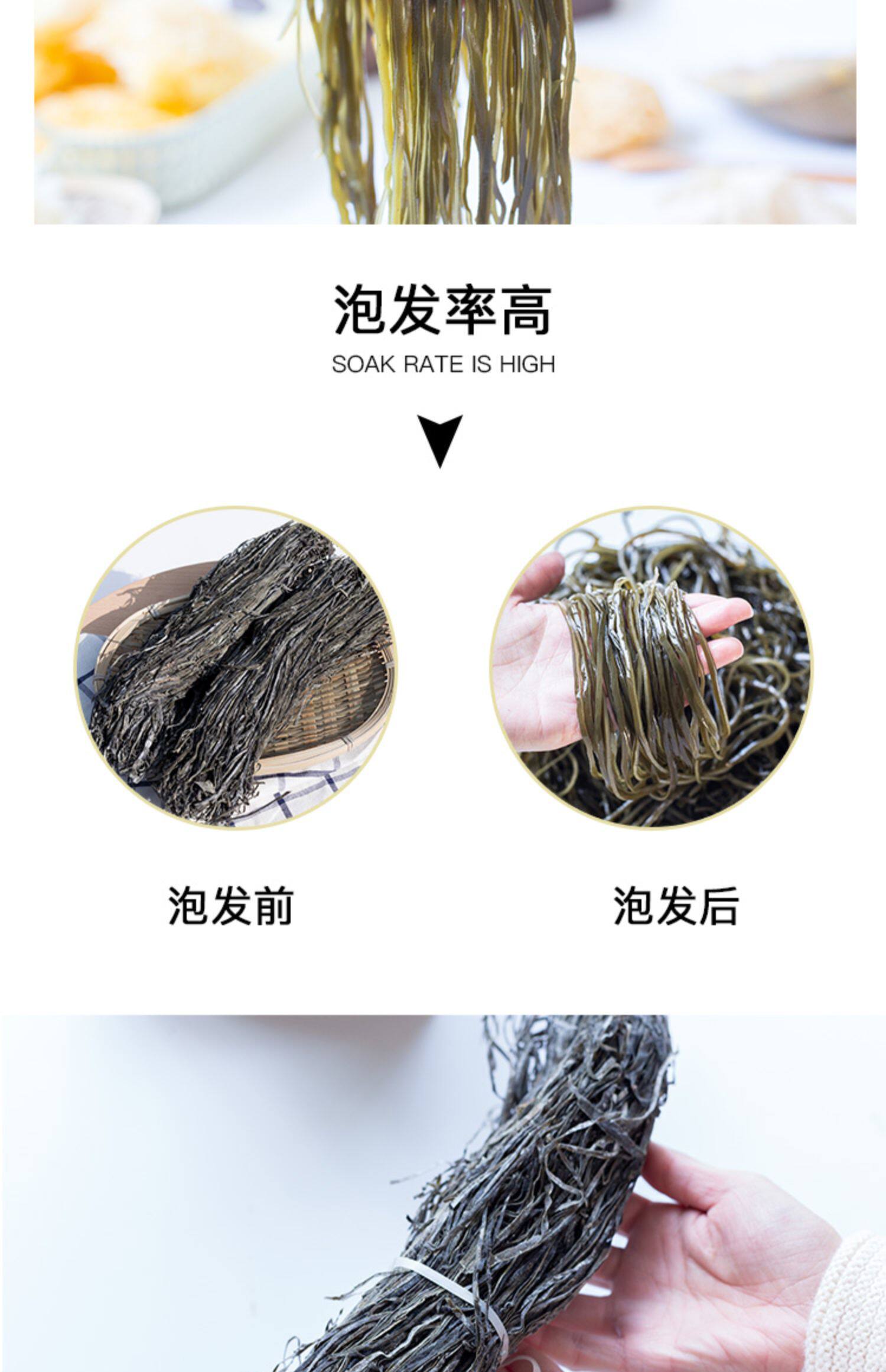 泡发率高

SOAK RATE IS HIGH

泡发前

泡发后