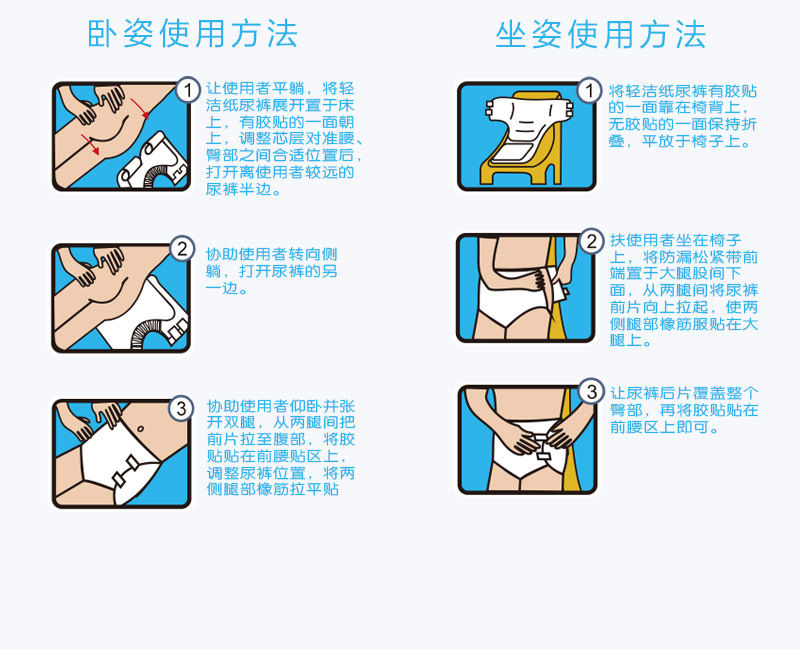 卧姿使用方法

1 让使用者平躺，将轻洁纸尿裤展开置于床上，有胶贴的一面朝上，调整芯层对准腰、臀部之间合适位置后，打开离使用者较远的尿裤半边。

2 协助使用者转向侧躺，打开尿裤的另一边。

3 协助使用者仰卧并张开双腿，从两腿间把前片拉至腹部，将胶贴贴在前腰贴区上，调整尿裤位置，将两侧腿部橡筋拉平贴

坐姿使用方法

1 将轻洁纸尿裤有胶贴的一面靠在椅背上，无胶贴的一面保持折叠，平放于椅子上。

2 扶使用者坐在椅子上，将防漏松紧带前端置于大腿股间下面，从两腿间将尿裤前片向上拉起，使两侧腿部橡筋服贴在大腿上。

3 让尿裤后片覆盖整个臀部，再将胶贴贴在前腰区上即可。