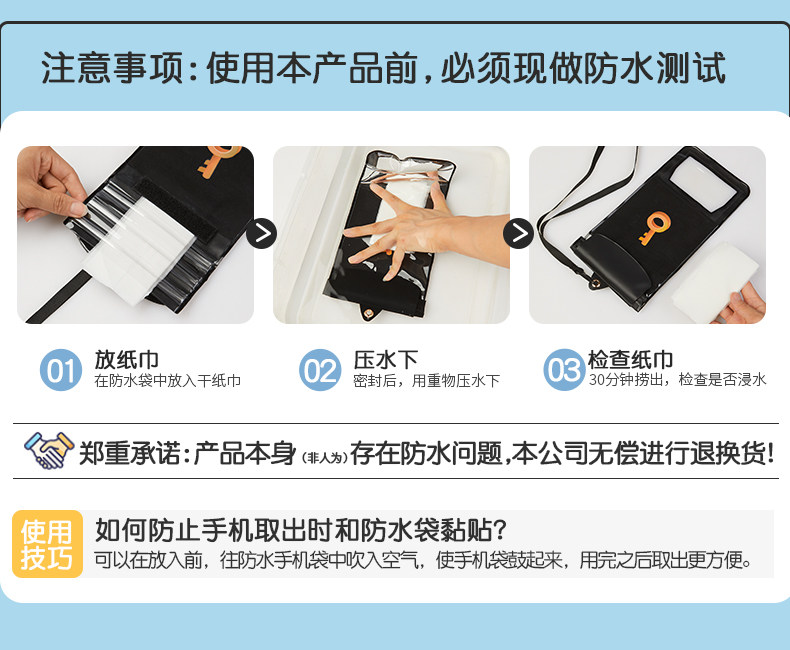 注意事项：使用本产品前，必须现做防水测试

01 放纸巾
在防水袋中放入干纸巾

02 压水下
密封后，用重物压水下

03 检查纸巾
30分钟捞出，检查是否浸水

郑重承诺：产品本身（非人为）存在防水问题，本公司无偿进行退换货！

使用技巧
如何防止手机取出时和防水袋黏贴？
可以在放入前，往防水手机袋中吹入空气，使手机袋鼓起来，用完之后取出更方便。