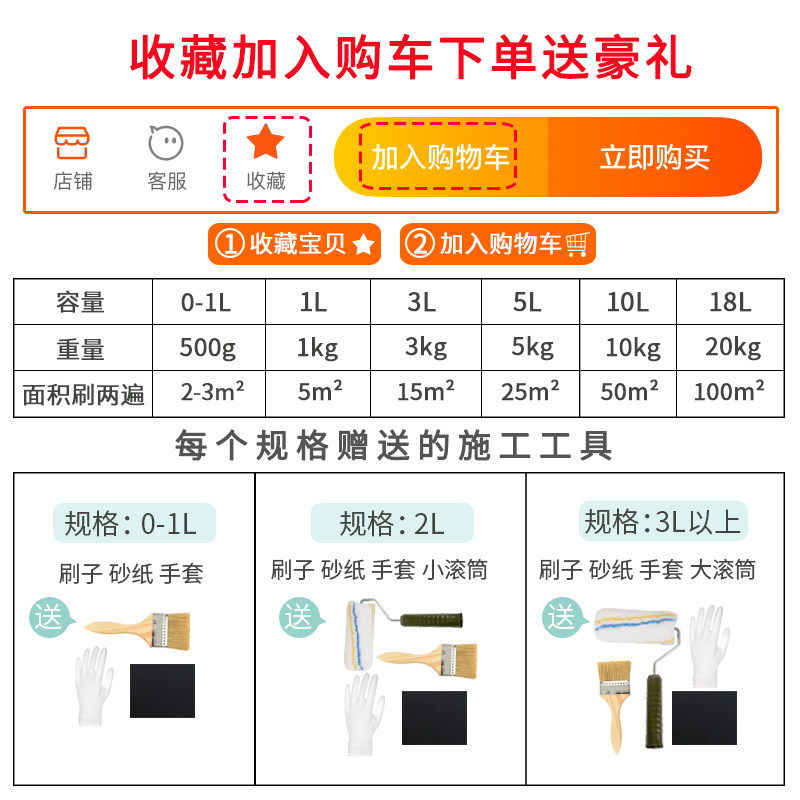 收藏加入购车下单送豪礼

店铺 客服 收藏 加入购物车 立即购买

①收藏宝贝 ②加入购物车

| 容量 | 0-1L | 1L | 3L | 5L | 10L | 18L |
|---|---|---|---|---|---|---|
| 重量 | 500g | 1kg | 3kg | 5kg | 10kg | 20kg |
| 面积刷两遍 | 2-3m² | 5m² | 15m² | 25m² | 50m² | 100m² |

每个规格赠送的施工工具

规格：0-1L
刷子 砂纸 手套
送

规格：2L
刷子 砂纸 手套 小滚筒
送

规格：3L以上
刷子 砂纸 手套 大滚筒
送