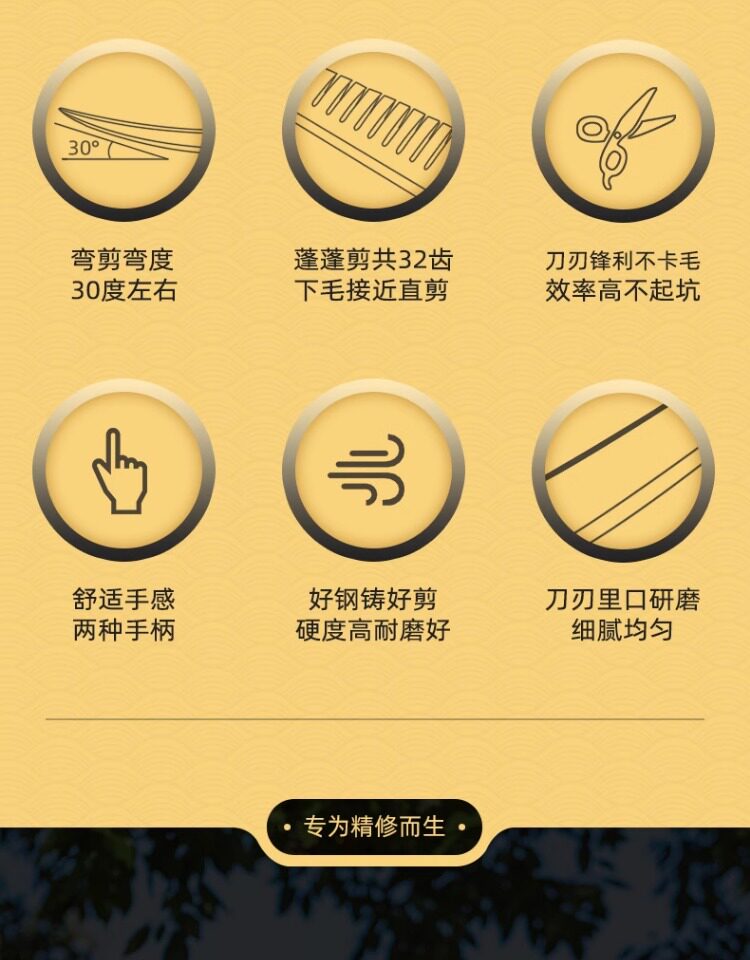 30°

弯剪弯度
30度左右

蓬蓬剪共32齿
下毛接近直剪

刀刃锋利不卡毛
效率高不起坑

舒适手感
两种手柄

好钢铸好剪
硬度高耐磨好

刀刃里口研磨
细腻均匀

• 专为精修而生 •