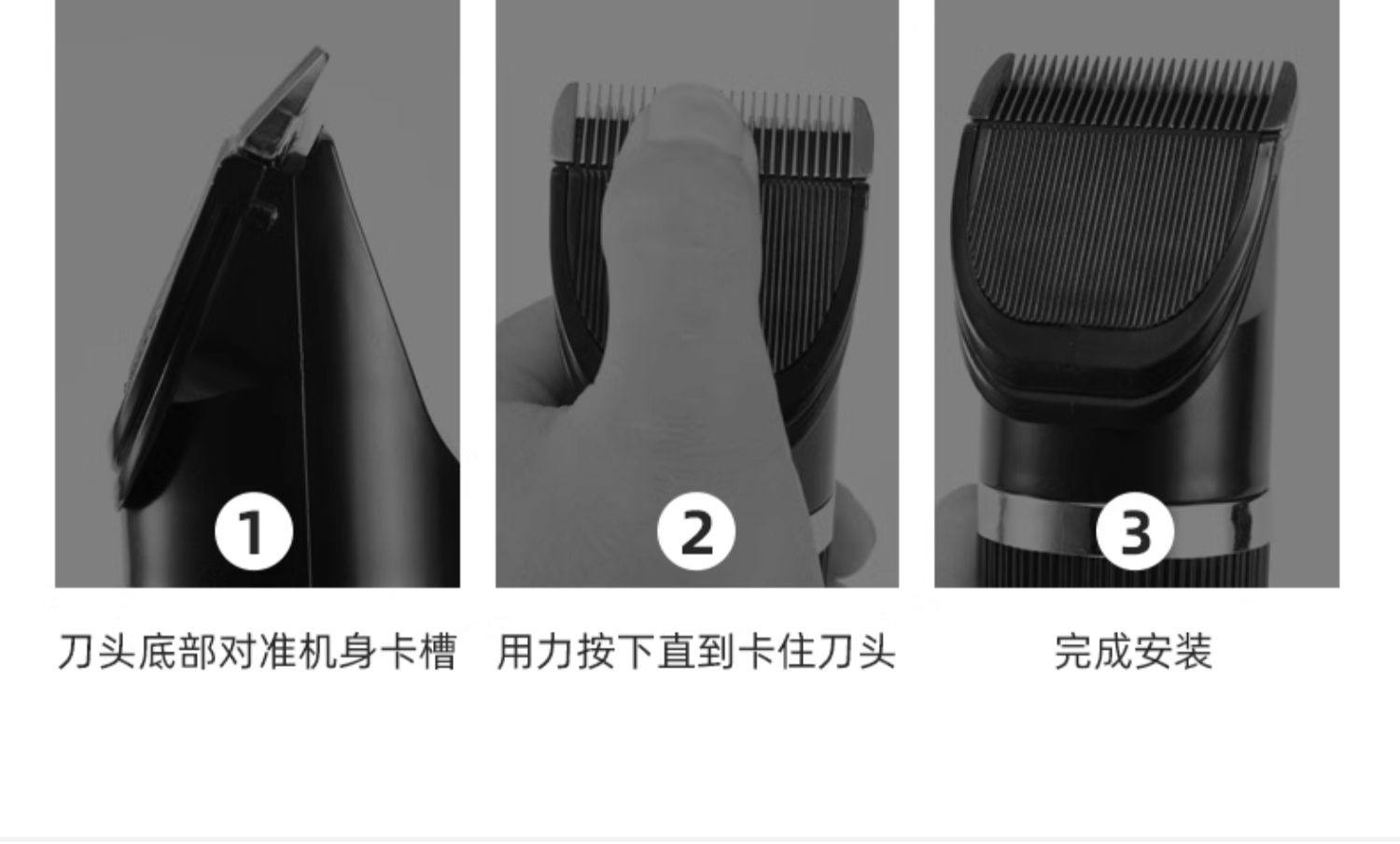 1

刀头底部对准机身卡槽

2

用力按下直到卡住刀头

3

完成安装