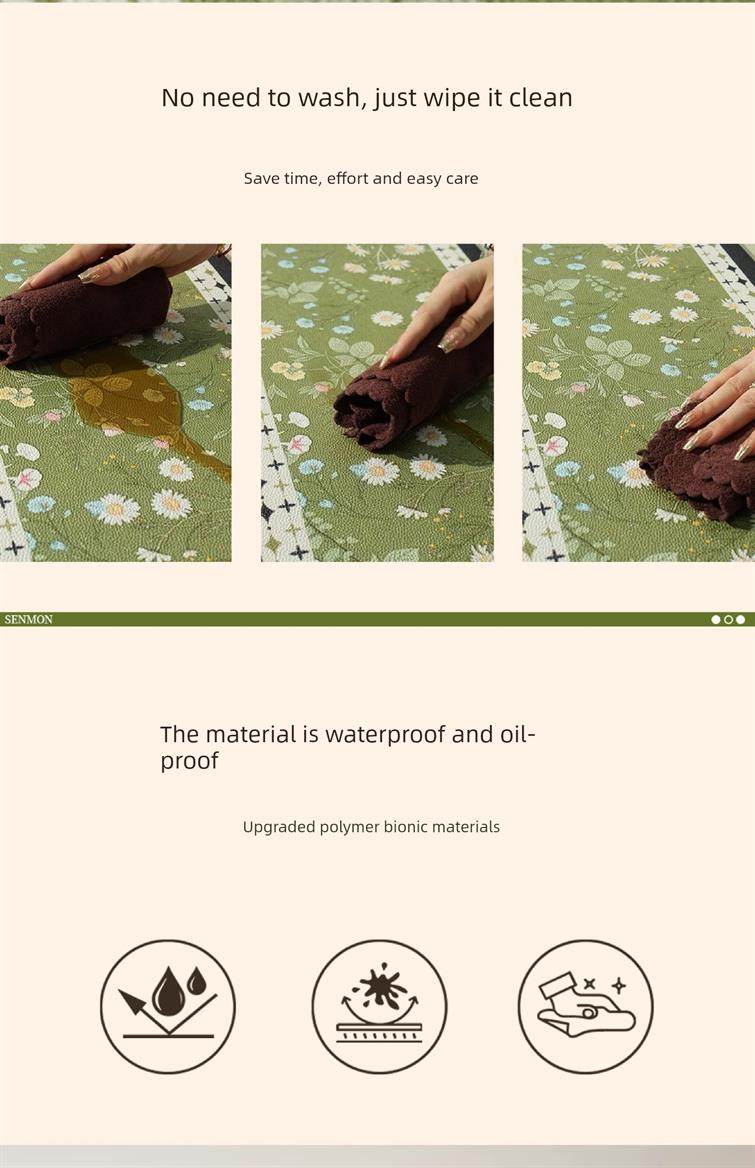 No need to wash, just wipe it clean

Save time, effort and easy care

SENMON

The material is waterproof and oil-proof

Upgraded polymer bionic materials