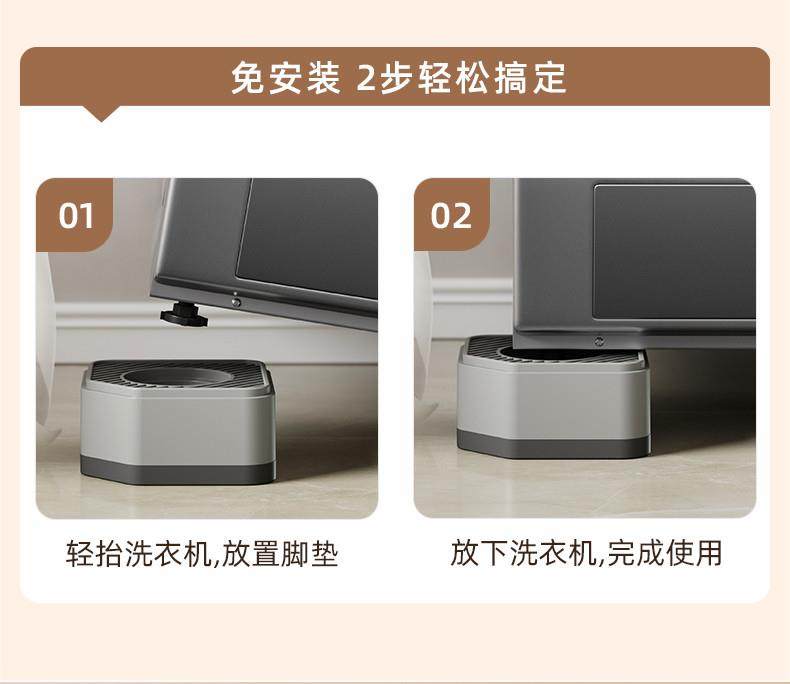 免安装 2步轻松搞定

01

轻抬洗衣机,放置脚垫

02

放下洗衣机,完成使用