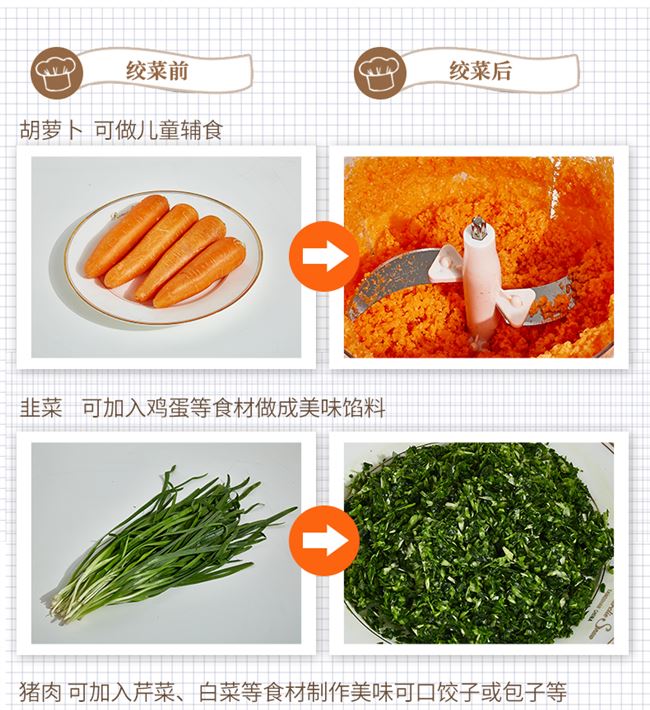 绞菜前

绞菜后

胡萝卜 可做儿童辅食

韭菜 可加入鸡蛋等食材做成美味馅料

猪肉 可加入芹菜、白菜等食材制作美味可口饺子或包子等