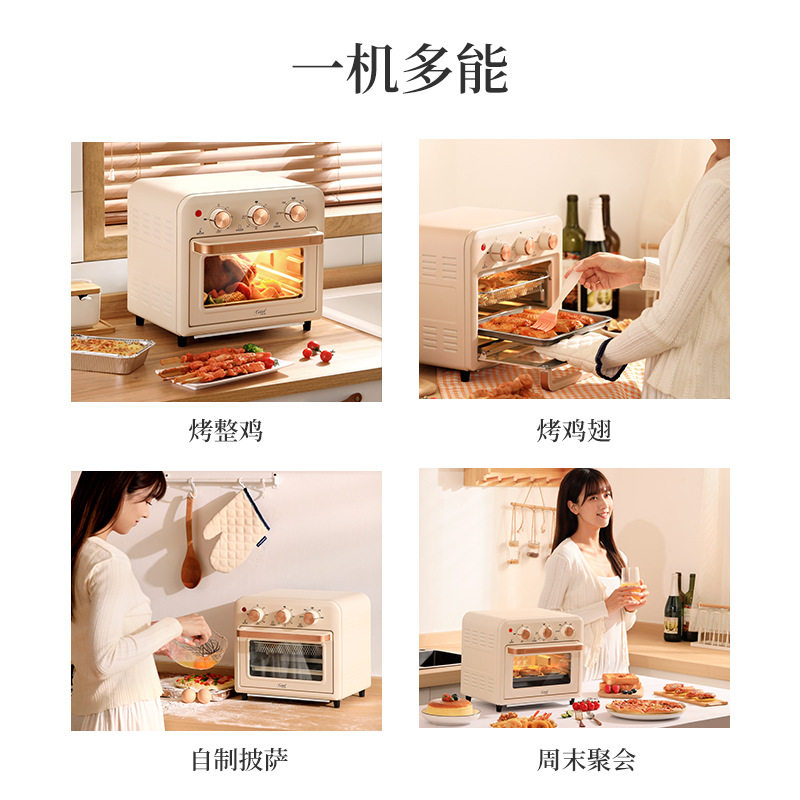 一机多能

烤整鸡

烤鸡翅

自制披萨

周末聚会