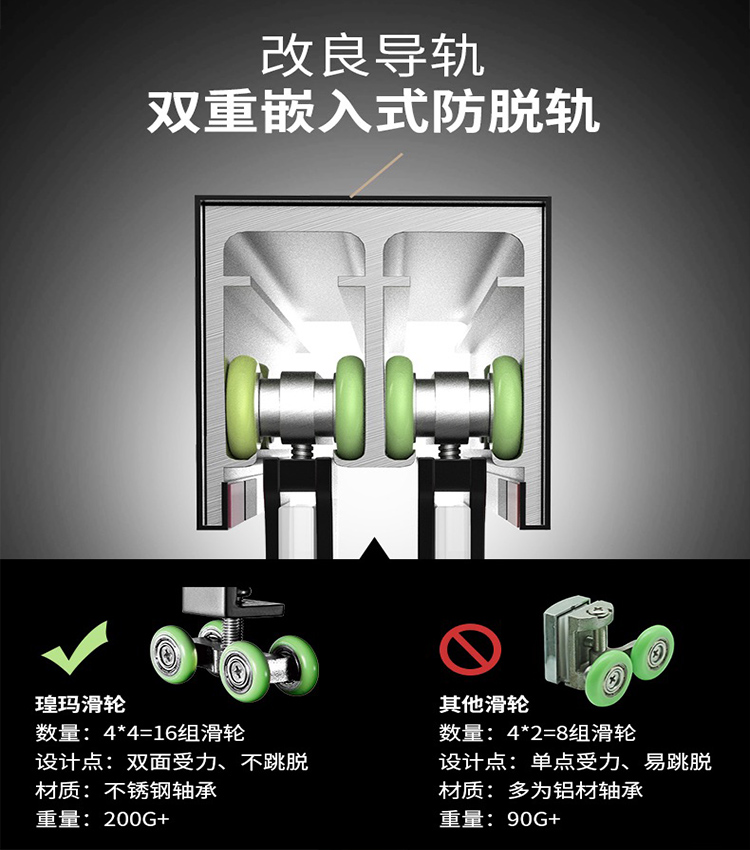 改良导轨
双重嵌入式防脱轨

瑝玛滑轮
数量：4*4=16组滑轮
设计点：双面受力、不跳脱
材质：不锈钢轴承
重量：200G+

其他滑轮
数量：4*2=8组滑轮
设计点：单点受力、易跳脱
材质：多为铝材轴承
重量：90G+