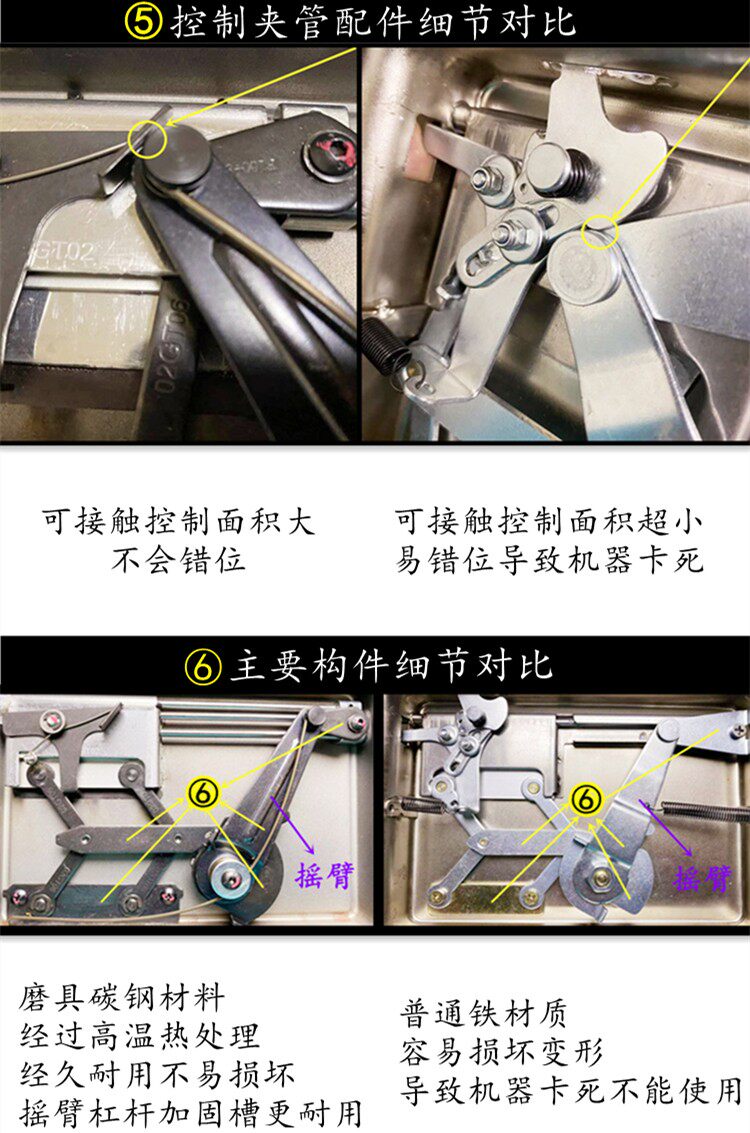 ⑤控制夹管配件细节对比

GT02

02GT06

可接触控制面积大
不会错位

可接触控制面积超小
易错位导致机器卡死

⑥主要构件细节对比

⑥

摇臂

⑥

摇臂

磨具碳钢材料
经过高温热处理
经久耐用不易损坏
摇臂杠杆加固槽更耐用

普通铁材质
容易损坏变形
导致机器卡死不能使用