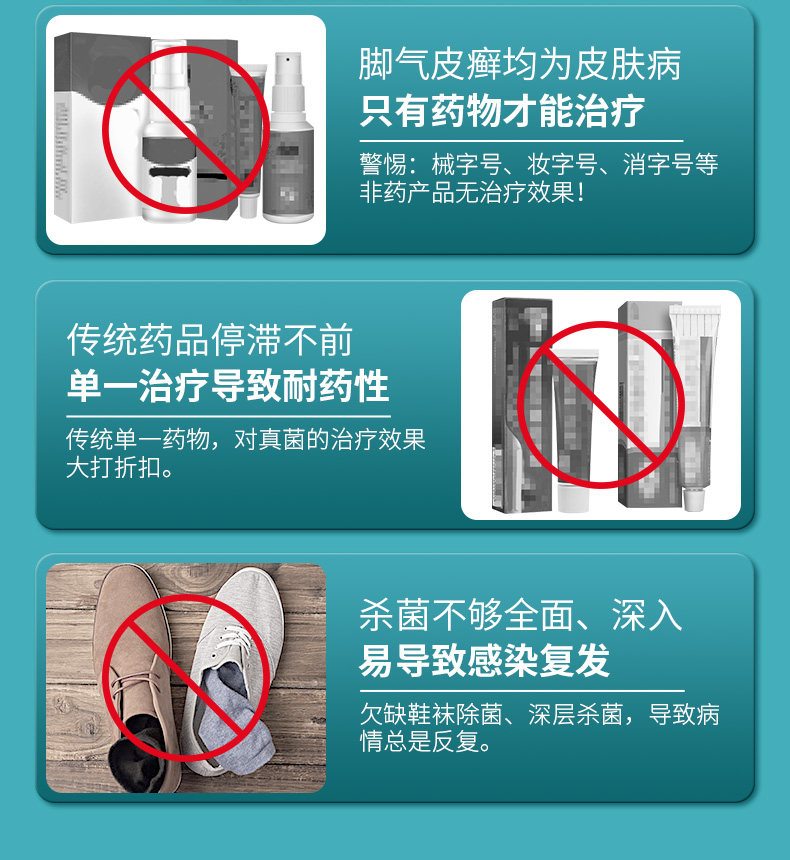 脚气皮癣均为皮肤病
只有药物才能治疗

警惕：械字号、妆字号、消字号等非药产品无治疗效果！

传统药品停滞不前
单一治疗导致耐药性

传统单一药物，对真菌的治疗效果大打折扣。

杀菌不够全面、深入
易导致感染复发

欠缺鞋袜除菌、深层杀菌，导致病情总是反复。