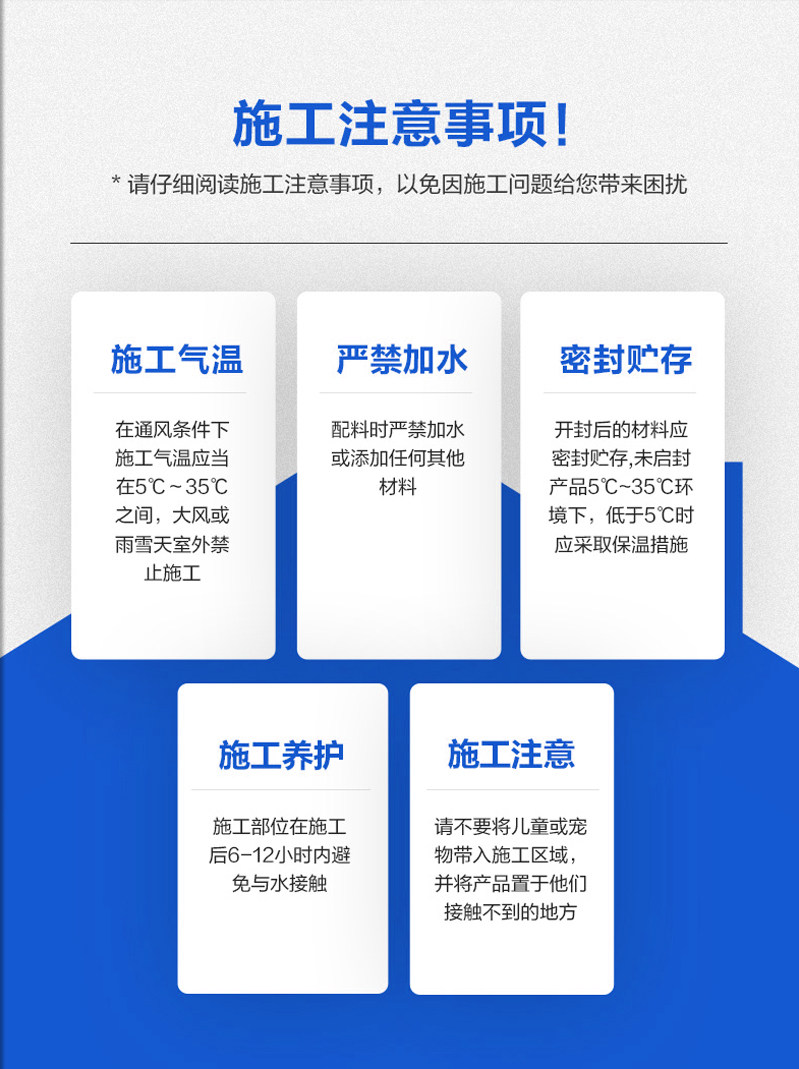 施工注意事项!

* 请仔细阅读施工注意事项，以免因施工问题给您带来困扰

施工气温

在通风条件下施工气温应当在5℃~35℃之间，大风或雨雪天室外禁止施工

严禁加水

配料时严禁加水或添加任何其他材料

密封贮存

开封后的材料应密封贮存,未启封产品5℃~35℃环境下，低于5℃时应采取保温措施

施工养护

施工部位在施工后6-12小时内避免与水接触

施工注意

请不要将儿童或宠物带入施工区域，并将产品置于他们接触不到的地方