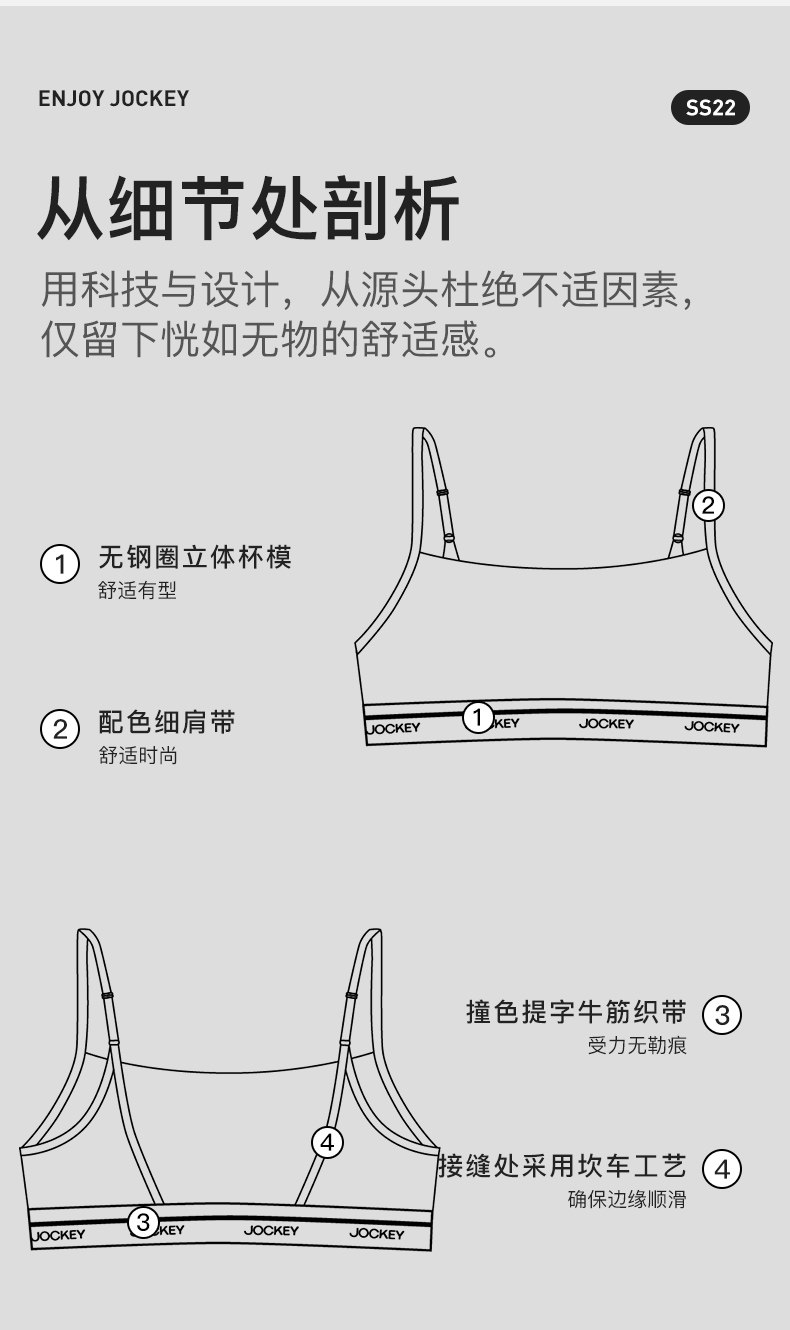 ENJOY JOCKEY

SS22

从细节处剖析

用科技与设计，从源头杜绝不适因素，仅留下恍如无物的舒适感。

1 无钢圈立体杯模
舒适有型

2 配色细肩带
舒适时尚

2

JOCKEY 1 KEY JOCKEY JOCKEY

撞色提字牛筋织带 3
受力无勒痕

接缝处采用坎车工艺 4
确保边缘顺滑

4

JOCKEY 3 KEY JOCKEY JOCKEY