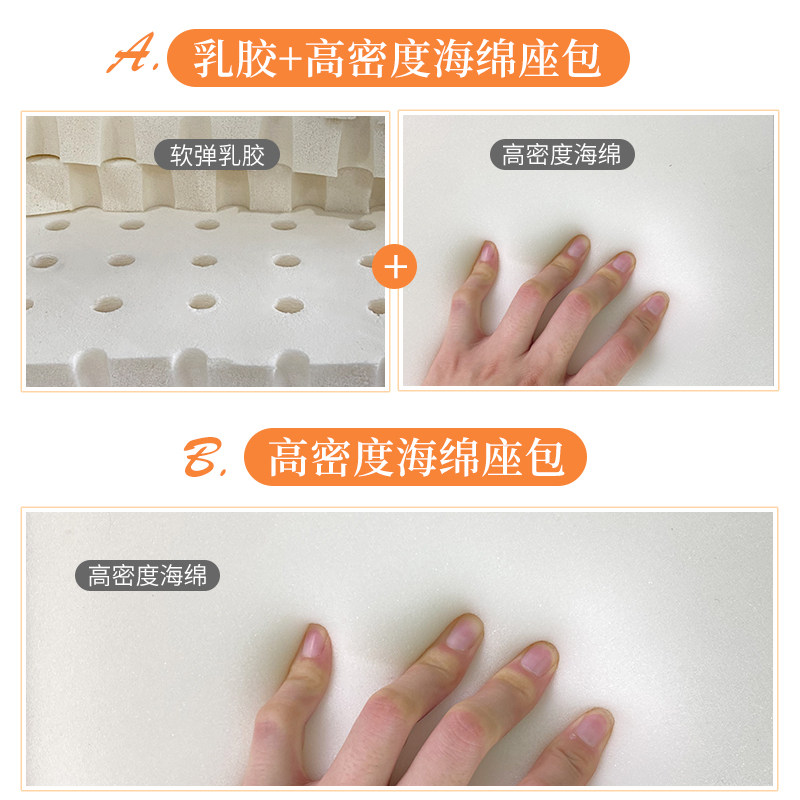 A. 乳胶+高密度海绵座包

软弹乳胶

+

高密度海绵

B. 高密度海绵座包

高密度海绵