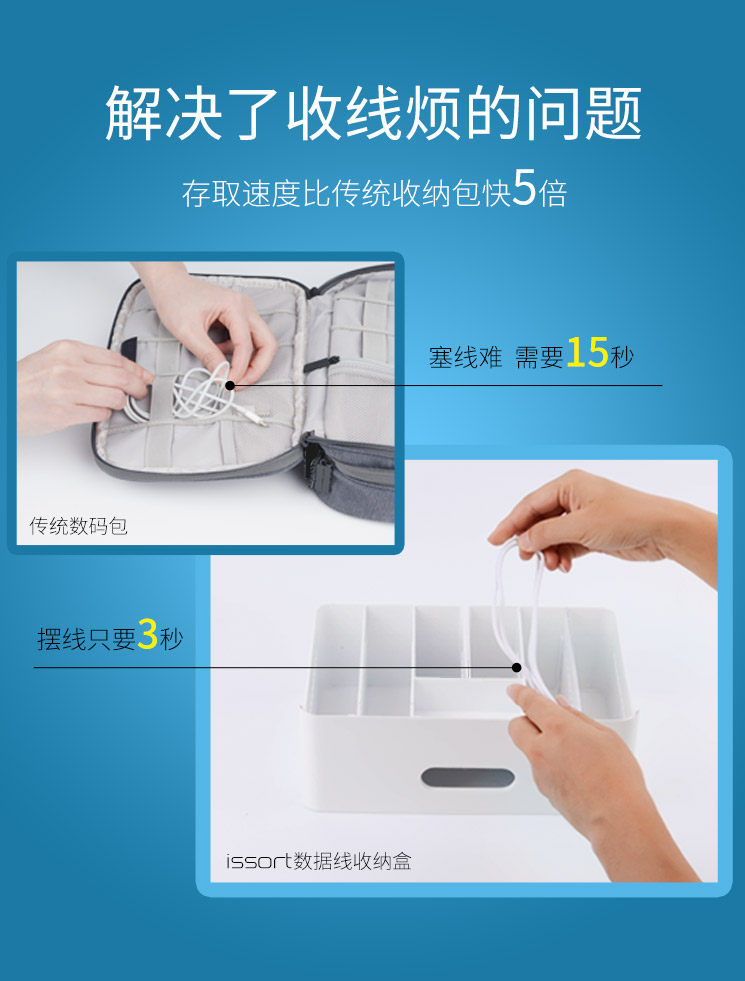 解决了收线烦的问题

存取速度比传统收纳包快5倍

塞线难 需要15秒

传统数码包

摆线只要3秒

issort数据线收纳盒