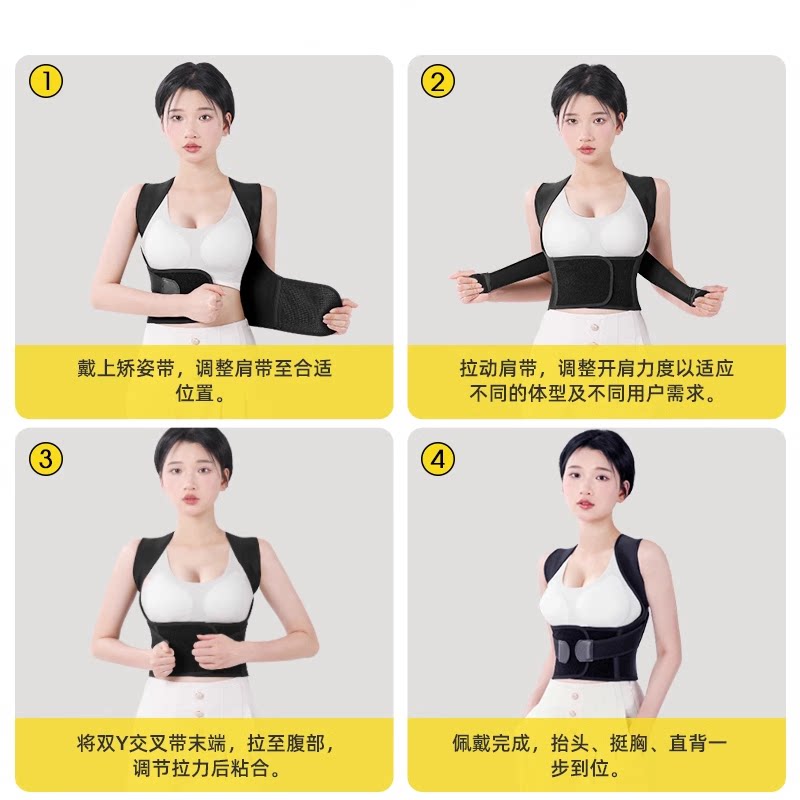 ①

戴上矫姿带，调整肩带至合适位置。

②

拉动肩带，调整开肩力度以适应不同的体型及不同用户需求。

③

将双Y交叉带末端，拉至腹部，调节拉力后粘合。

④

佩戴完成，抬头、挺胸、直背一步到位。