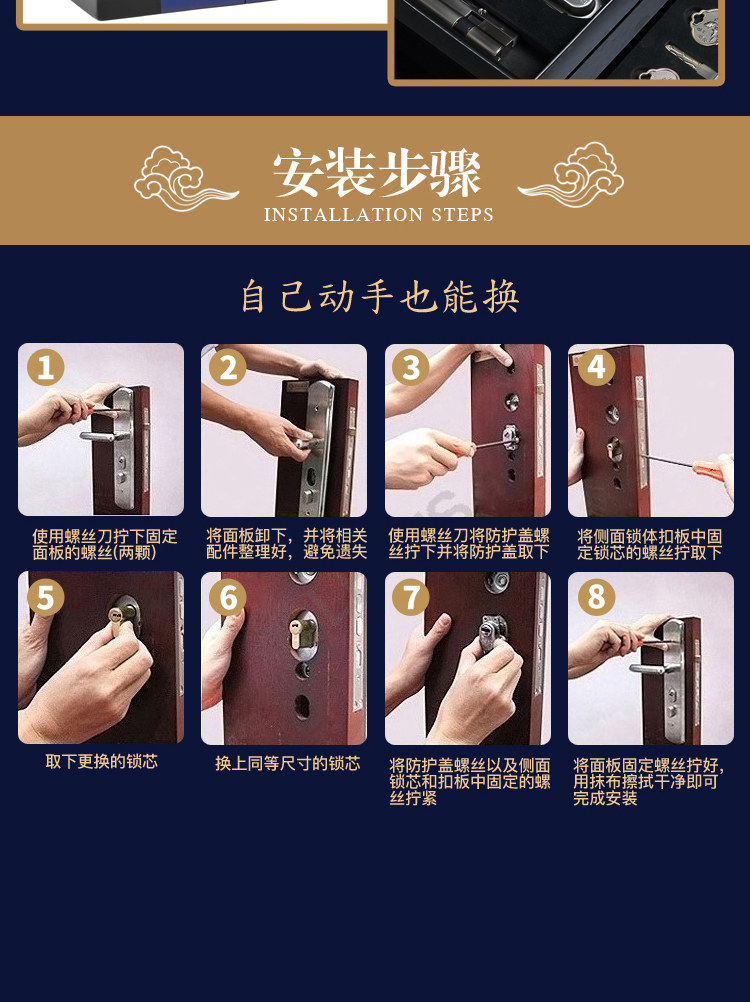 安装步骤
INSTALLATION STEPS

自己动手也能换

1

使用螺丝刀拧下固定面板的螺丝(两颗)

2

将面板卸下，并将相关配件整理好，避免遗失

3

使用螺丝刀将防护盖螺丝拧下并将防护盖取下

4

将侧面锁体扣板中固定锁芯的螺丝拧取下

5

取下更换的锁芯

6

换上同等尺寸的锁芯

7

将防护盖螺丝以及侧面锁芯和扣板中固定的螺丝拧紧

8

将面板固定螺丝拧好，用抹布擦拭干净即可完成安装