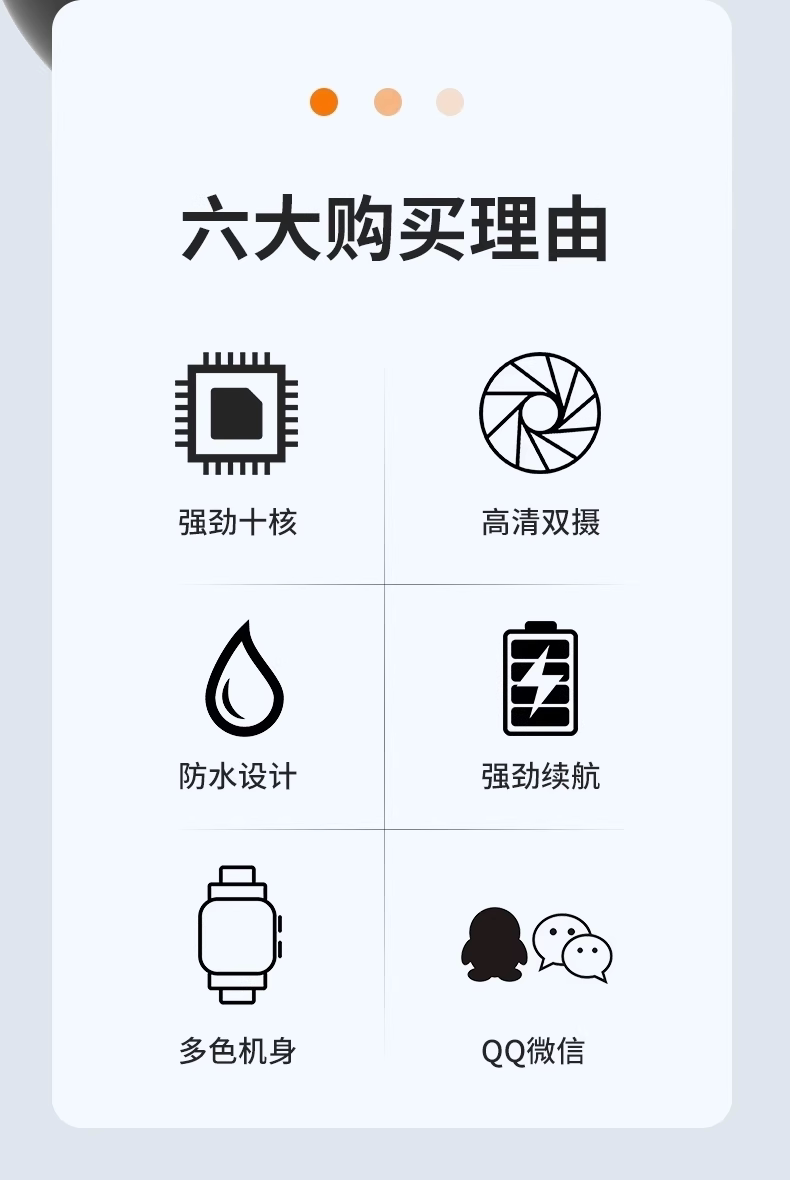 六大购买理由

强劲十核

高清双摄

防水设计

强劲续航

多色机身

QQ微信