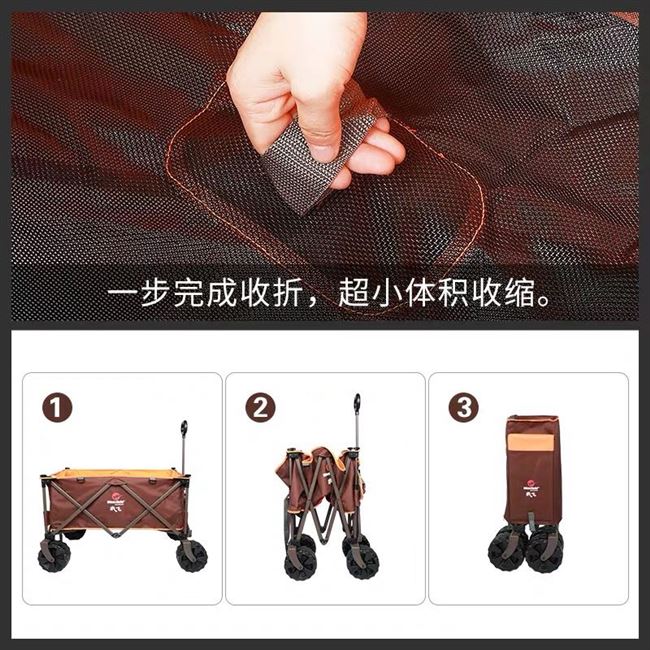 一步完成收折，超小体积收缩。

1

2

3