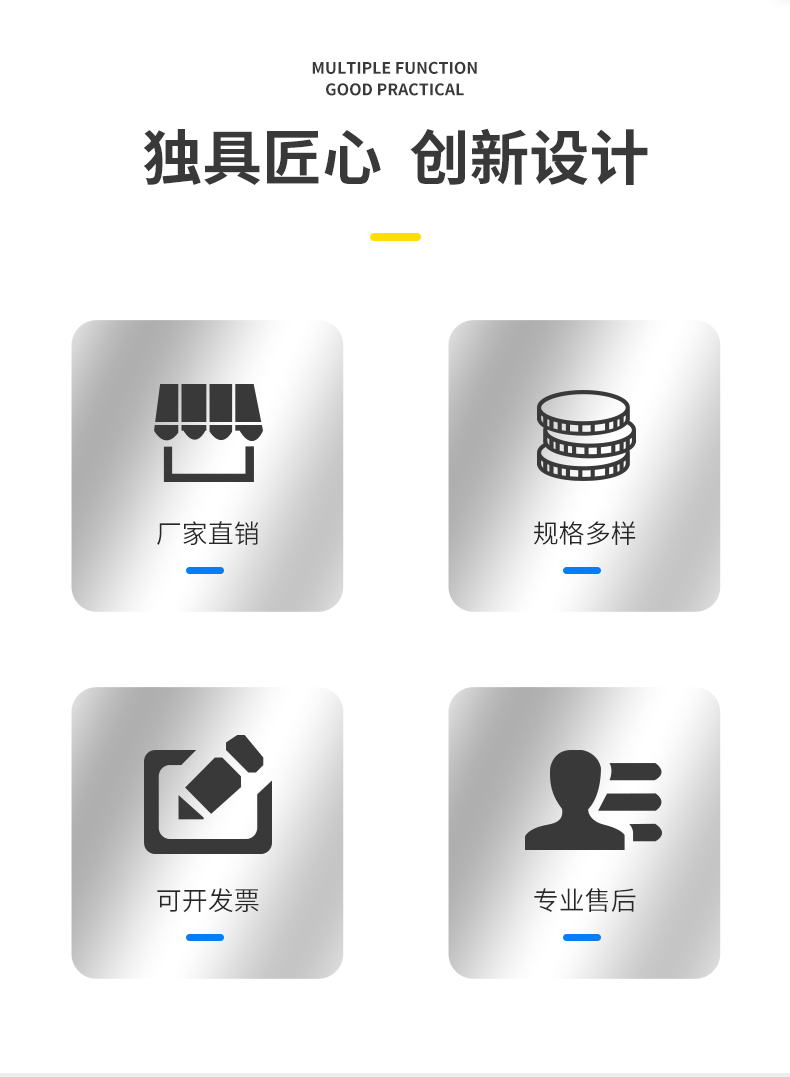 MULTIPLE FUNCTION
GOOD PRACTICAL

独具匠心 创新设计

厂家直销

规格多样

可开发票

专业售后