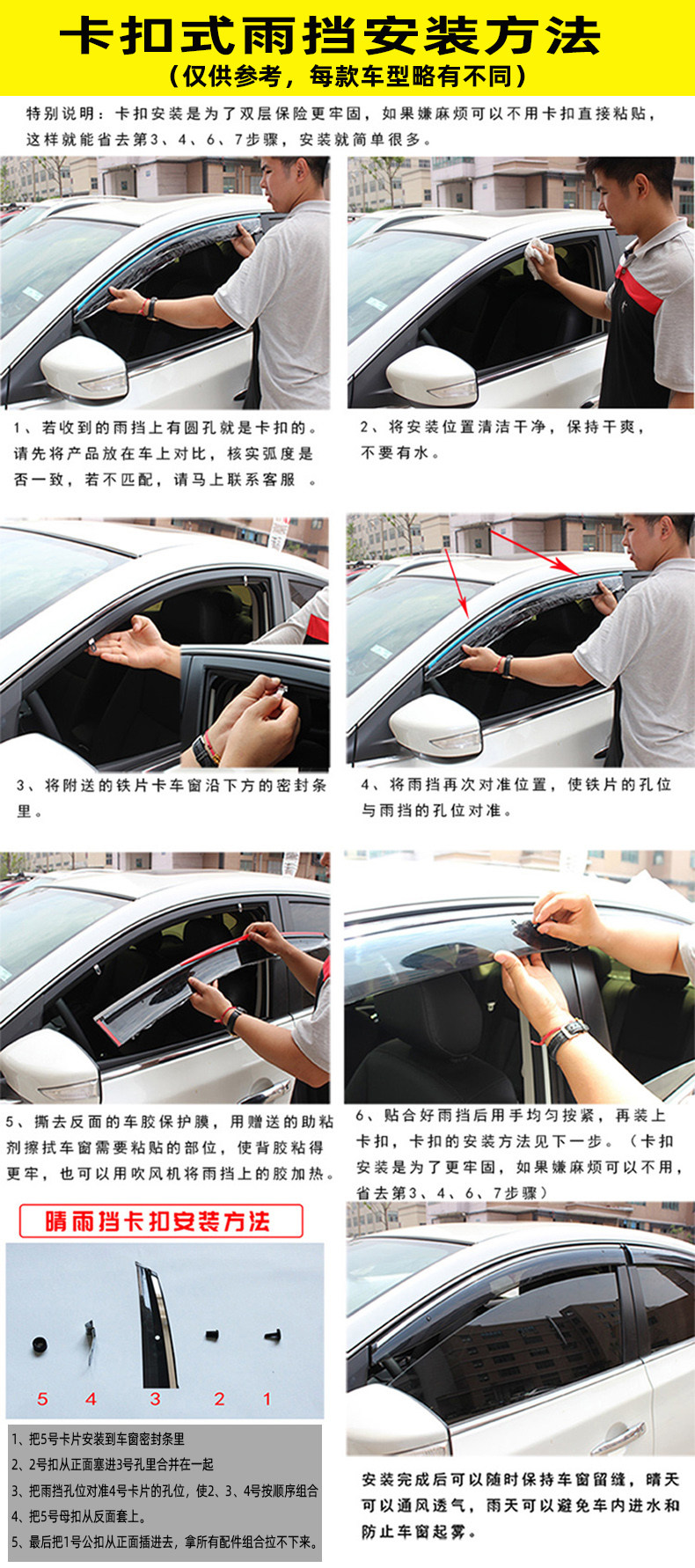 卡扣式雨挡安装方法
（仅供参考，每款车型略有不同）

特别说明：卡扣安装是为了双层保险更牢固，如果嫌麻烦可以不用卡扣直接粘贴，这样就能省去第3、4、6、7步骤，安装就简单很多。

1、若收到的雨挡上有圆孔就是卡扣的。请先将产品放在车上对比，核实弧度是否一致，若不匹配，请马上联系客服 。

2、将安装位置清洁干净，保持干爽，不要有水。

3、将附送的铁片卡车窗沿下方的密封条里。

4、将雨挡再次对准位置，使铁片的孔位与雨挡的孔位对准。

5、撕去反面的车胶保护膜，用赠送的助粘剂擦拭车窗需要粘贴的部位，使背胶粘得更牢，也可以用吹风机将雨挡上的胶加热。

6、贴合好雨挡后用手均匀按紧，再装上卡扣，卡扣的安装方法见下一步。（卡扣安装是为了更牢固，如果嫌麻烦可以不用，省去第3、4、6、7步骤）

晴雨挡卡扣安装方法

5 4 3 2 1

1、把5号卡片安装到车窗密封条里
2、2号扣从正面塞进3号孔里合并在一起
3、把雨挡孔位对准4号卡片的孔位，使2、3、4号按顺序组合
4、把5号母扣从反面套上。
5、最后把1号公扣从正面插进去，拿所有配件组合拉不下来。

安装完成后可以随时保持车窗留缝，晴天可以通风透气，雨天可以避免车内进水和防止车窗起雾。