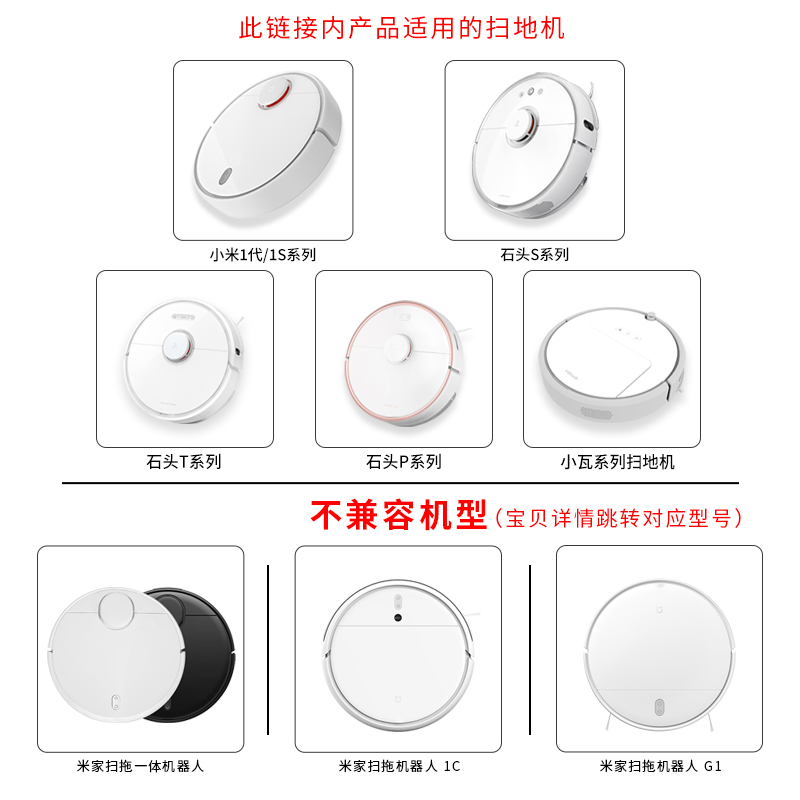 此链接内产品适用的扫地机

小米1代/1S系列

石头S系列

石头T系列

石头P系列

小瓦系列扫地机

不兼容机型（宝贝详情跳转对应型号）

米家扫拖一体机器人

米家扫拖机器人 1C

米家扫拖机器人 G1