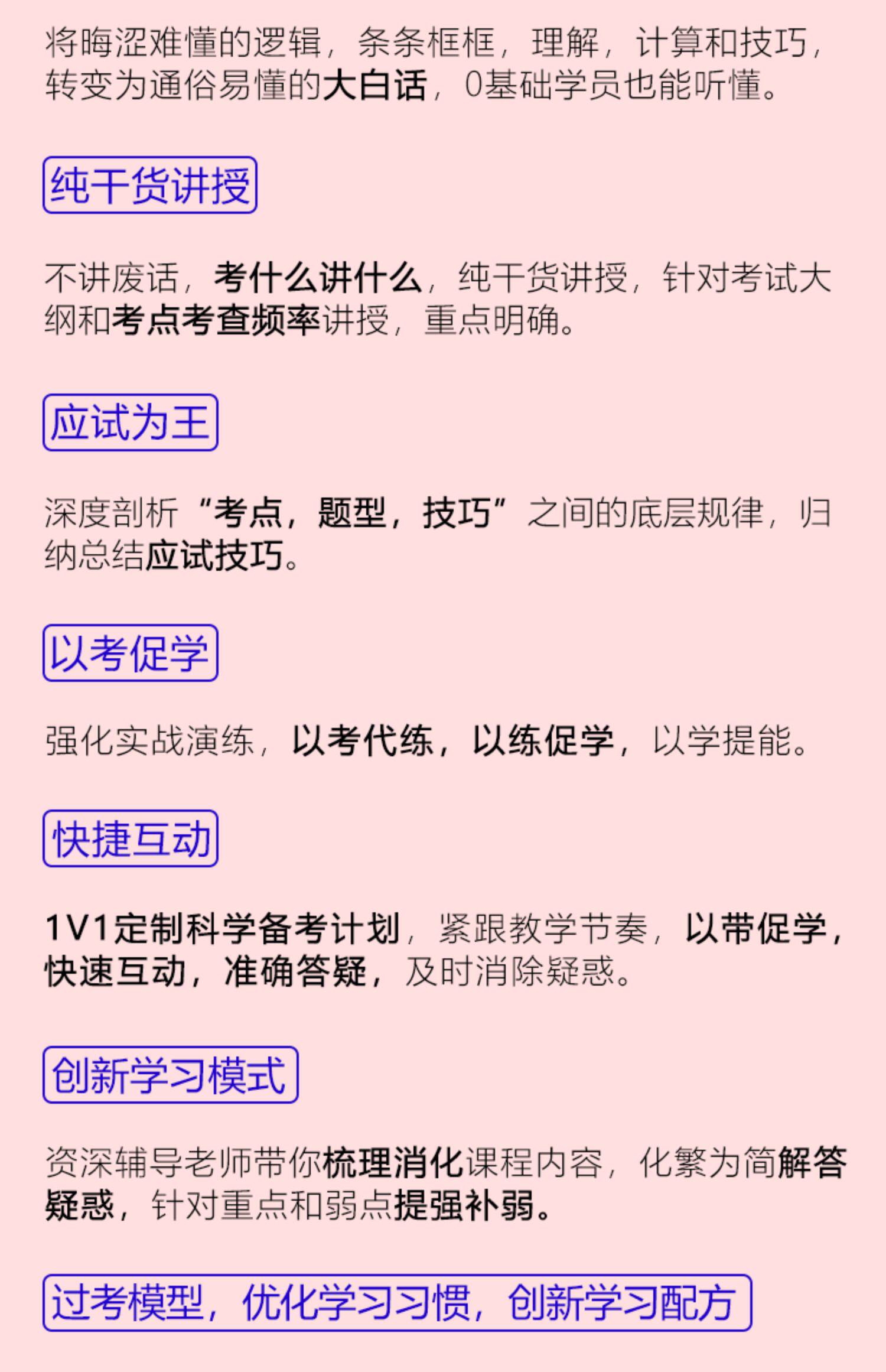 将晦涩难懂的逻辑，条条框框，理解，计算和技巧，转变为通俗易懂的大白话，0基础学员也能听懂。

纯干货讲授

不讲废话，考什么讲什么，纯干货讲授，针对考试大纲和考点考查频率讲授，重点明确。

应试为王

深度剖析“考点，题型，技巧”之间的底层规律，归纳总结应试技巧。

以考促学

强化实战演练，以考代练，以练促学，以学提能。

快捷互动

1V1定制科学备考计划，紧跟教学节奏，以带促学，快速互动，准确答疑，及时消除疑惑。

创新学习模式

资深辅导老师带你梳理消化课程内容，化繁为简解答疑惑，针对重点和弱点提强补弱。

过考模型，优化学习习惯，创新学习配方