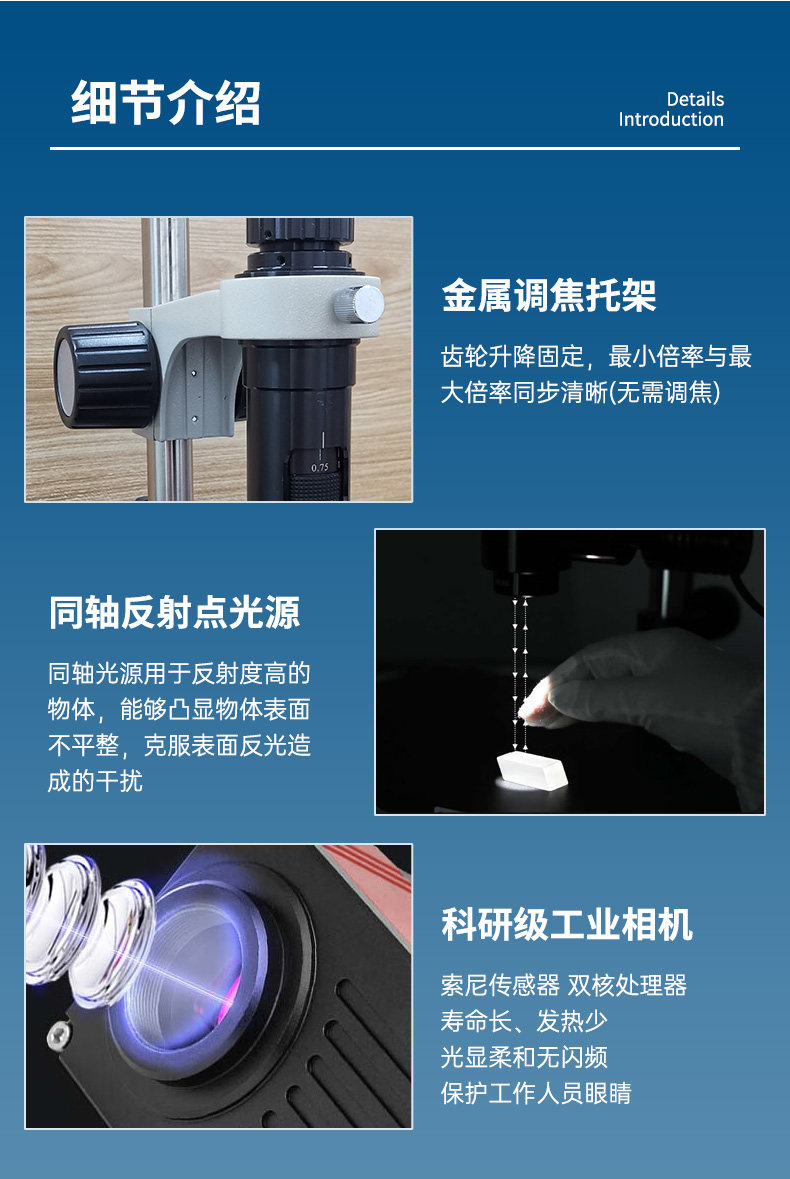 细节介绍

Details
Introduction

0.75

金属调焦托架

齿轮升降固定，最小倍率与最大倍率同步清晰(无需调焦)

同轴反射点光源

同轴光源用于反射度高的物体，能够凸显物体表面不平整，克服表面反光造成的干扰

科研级工业相机

索尼传感器 双核处理器
寿命长、发热少
光显柔和无闪频
保护工作人员眼睛