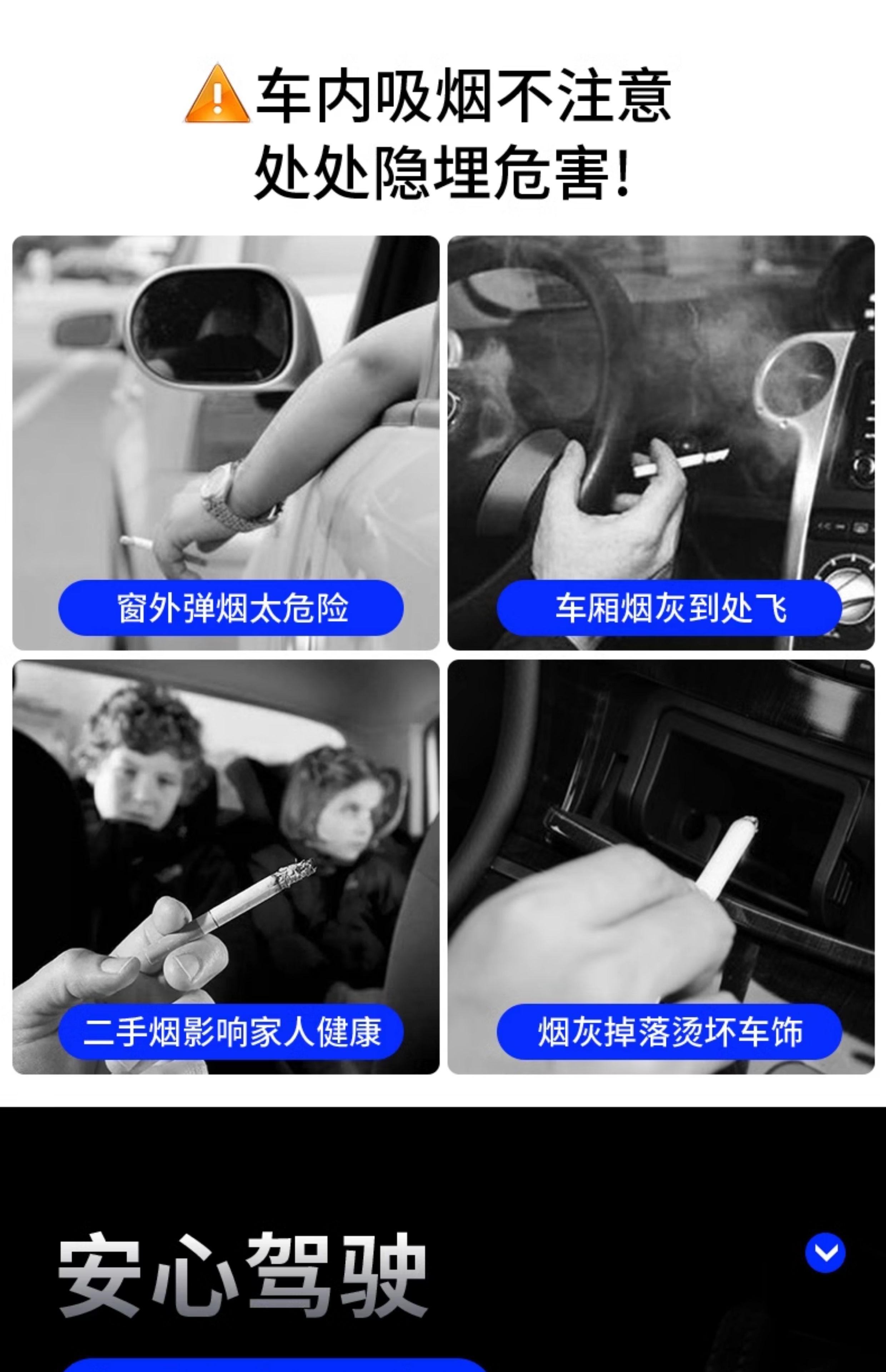 车内吸烟不注意
处处隐埋危害!

窗外弹烟太危险

车厢烟灰到处飞

二手烟影响家人健康

烟灰掉落烫坏车饰

安心驾驶