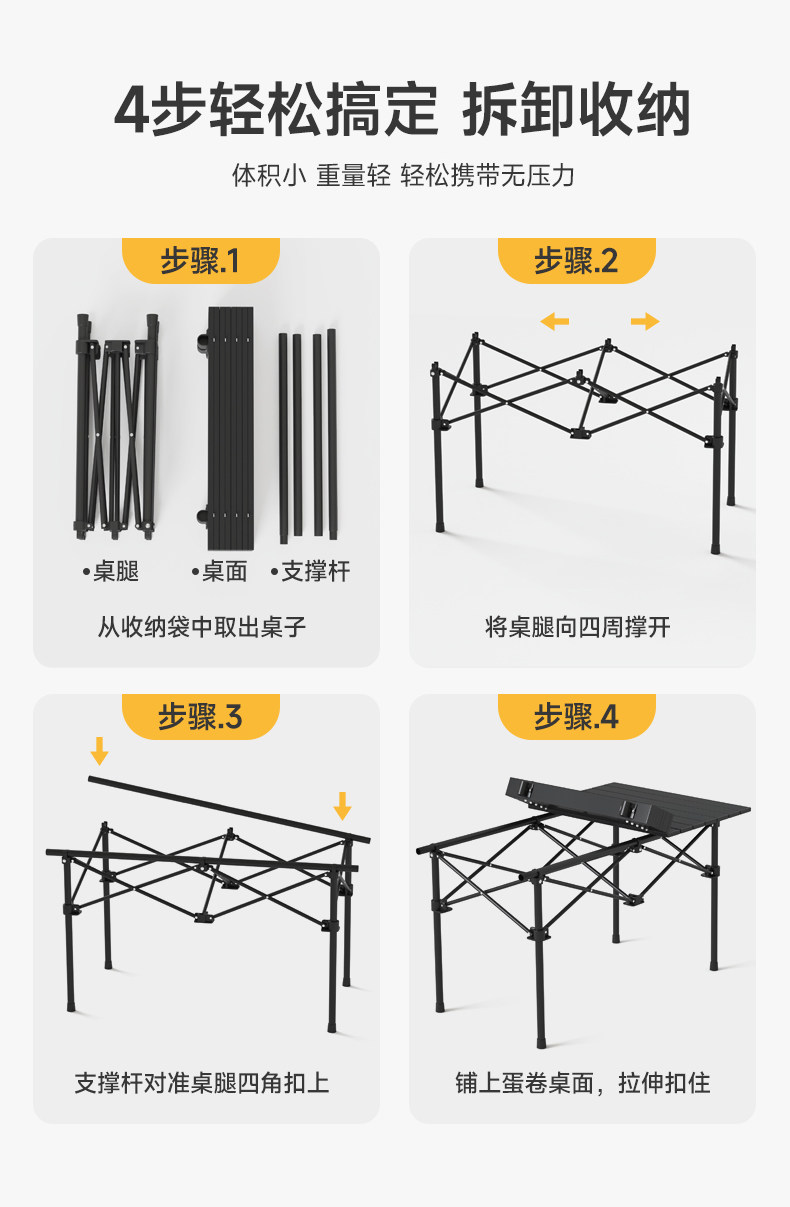 4步轻松搞定 拆卸收纳

体积小 重量轻 轻松携带无压力

步骤.1

•桌腿 •桌面 •支撑杆

从收纳袋中取出桌子

步骤.2

将桌腿向四周撑开

步骤.3

支撑杆对准桌腿四角扣上

步骤.4

铺上蛋卷桌面，拉伸扣住