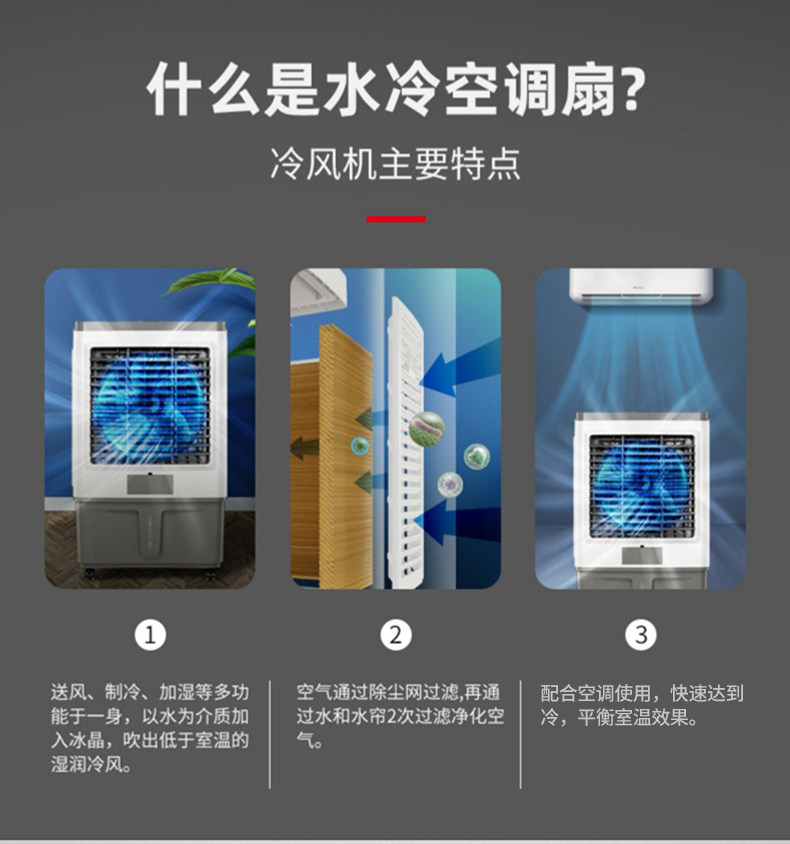 什么是水冷空调扇?

冷风机主要特点

1

送风、制冷、加湿等多功能于一身，以水为介质加入冰晶，吹出低于室温的湿润冷风。

2

空气通过除尘网过滤,再通过水和水帘2次过滤净化空气。

3

配合空调使用，快速达到冷，平衡室温效果。