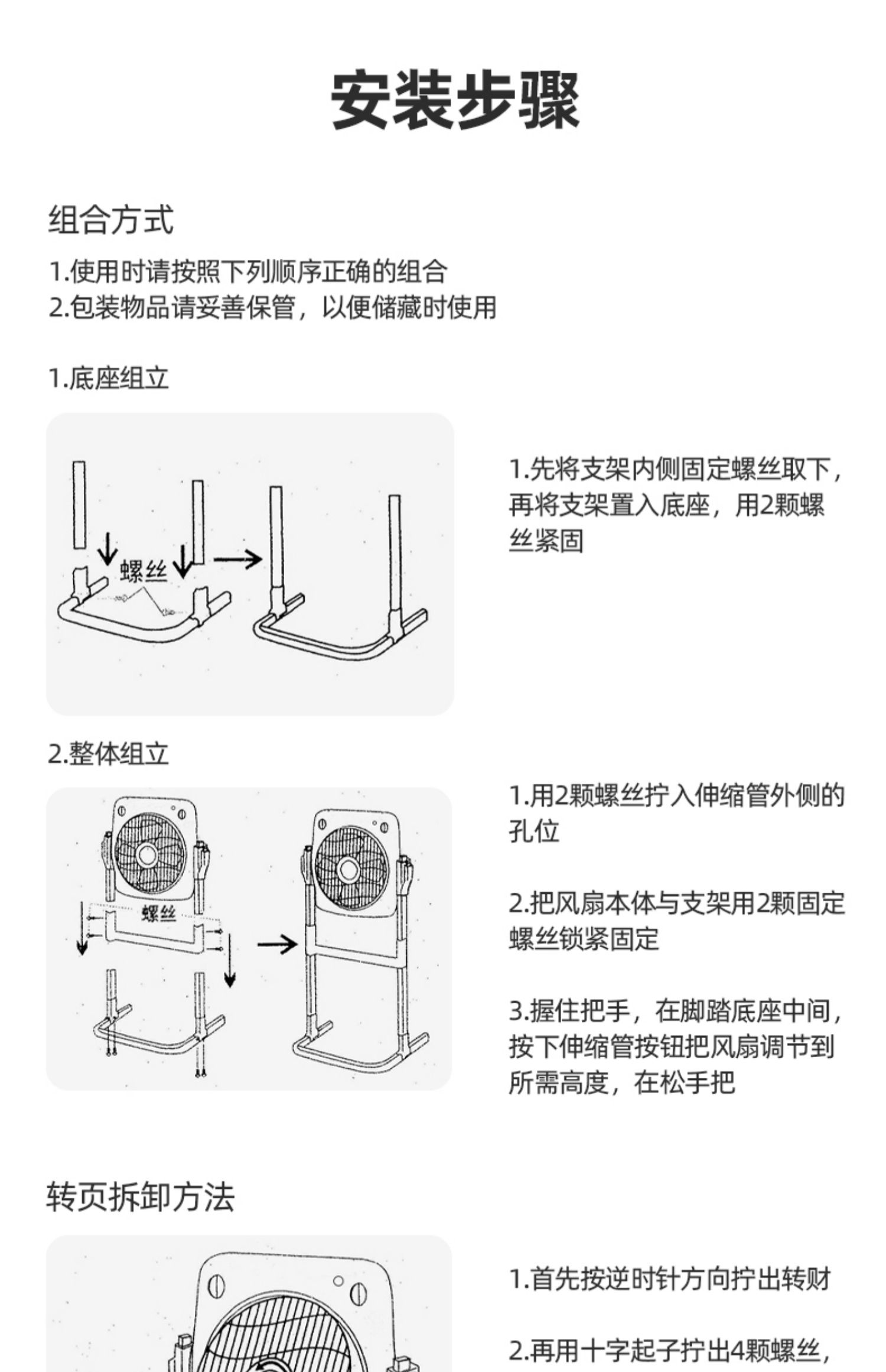 安装步骤

组合方式

1.使用时请按照下列顺序正确的组合
2.包装物品请妥善保管，以便储藏时使用

1.底座组立

螺丝

1.先将支架内侧固定螺丝取下，再将支架置入底座，用2颗螺丝紧固

2.整体组立

螺丝

1.用2颗螺丝拧入伸缩管外侧的孔位

2.把风扇本体与支架用2颗固定螺丝锁紧固定

3.握住把手，在脚踏底座中间，按下伸缩管按钮把风扇调节到所需高度，在松手把

转页拆卸方法

1.首先按逆时针方向拧出转财

2.再用十字起子拧出4颗螺丝，