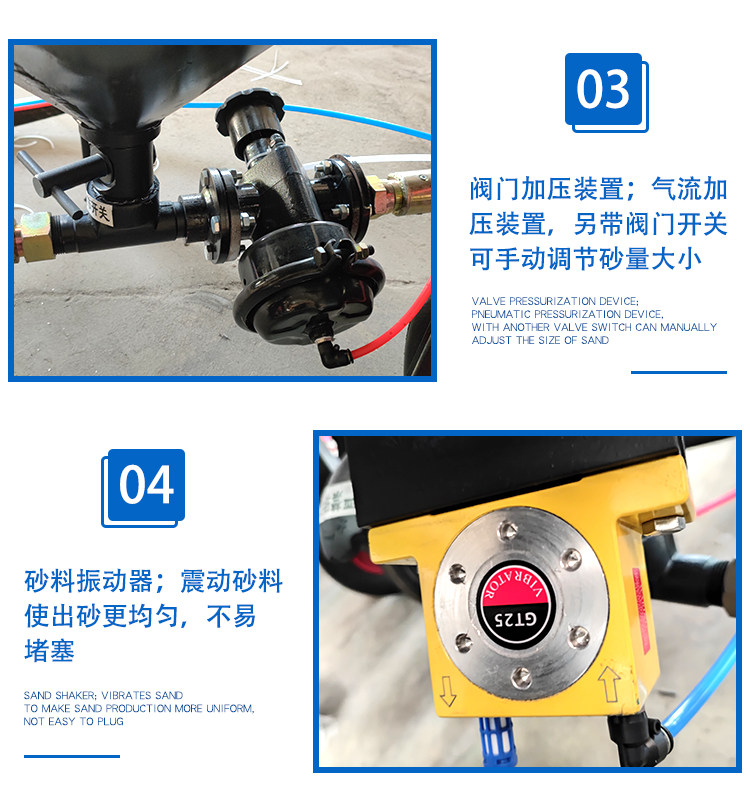 开关

03

阀门加压装置；气流加压装置，另带阀门开关可手动调节砂量大小

VALVE PRESSURIZATION DEVICE; PNEUMATIC PRESSURIZATION DEVICE, WITH ANOTHER VALVE SWITCH CAN MANUALLY ADJUST THE SIZE OF SAND

04

砂料振动器；震动砂料使出砂更均匀，不易堵塞

SAND SHAKER; VIBRATES SAND TO MAKE SAND PRODUCTION MORE UNIFORM, NOT EASY TO PLUG

VIBRATOR

GT25