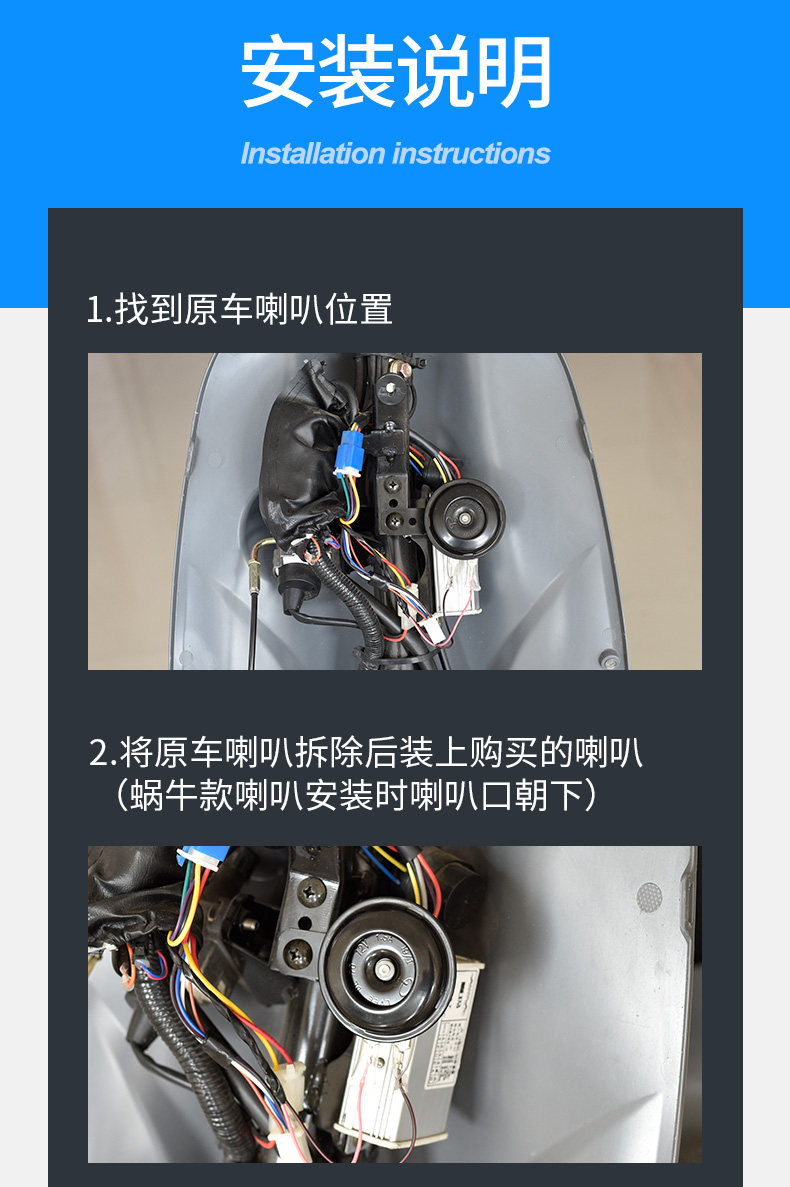 安装说明

Installation instructions

1.找到原车喇叭位置

2.将原车喇叭拆除后装上购买的喇叭（蜗牛款喇叭安装时喇叭口朝下）