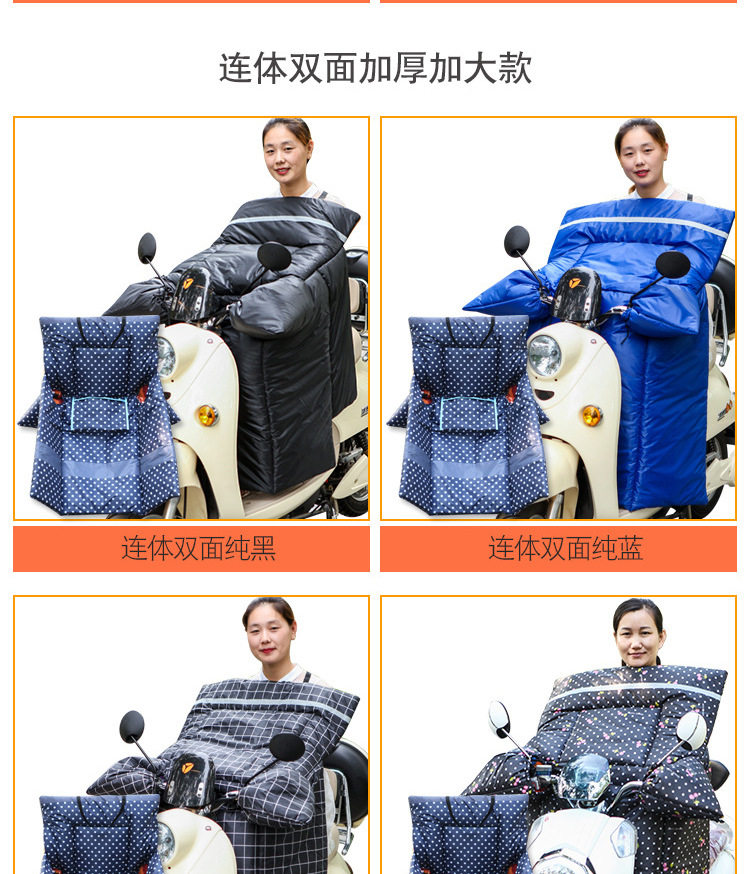 连体双面加厚加大款

连体双面纯黑

连体双面纯蓝