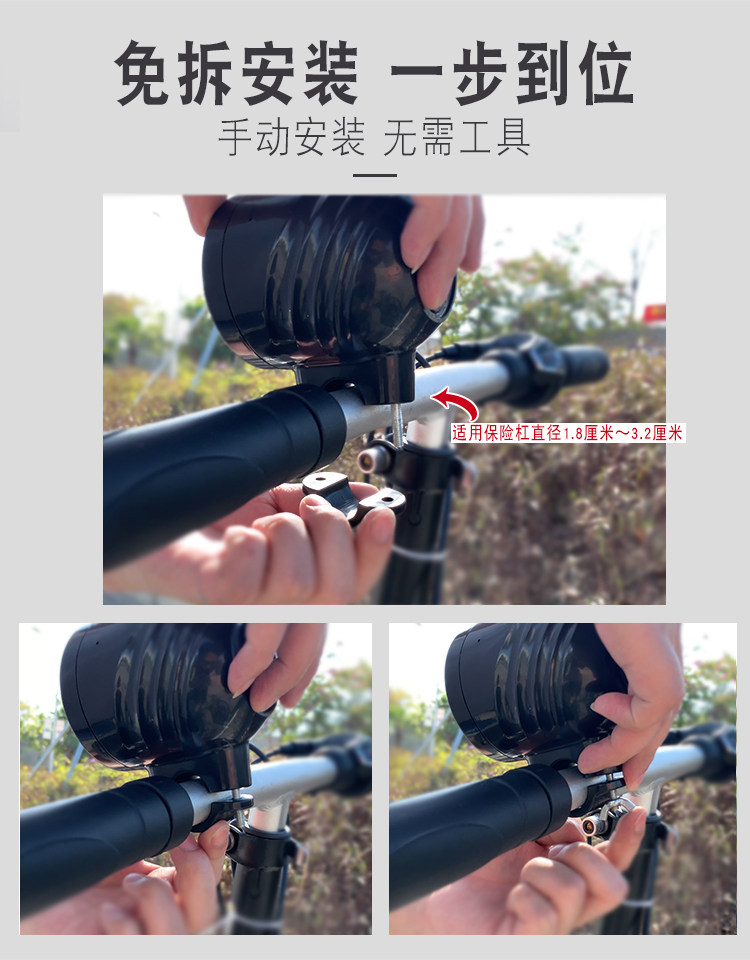 免拆安装 一步到位

手动安装 无需工具

适用保险杠直径1.8厘米~3.2厘米