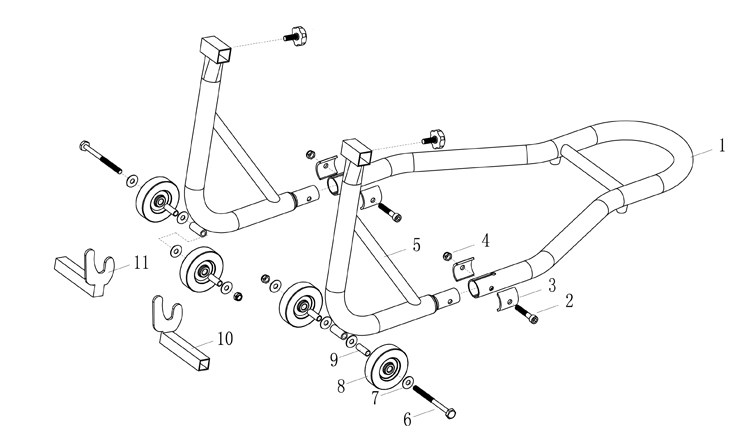 1
5
4
3
2
11
10
9
8
7
6