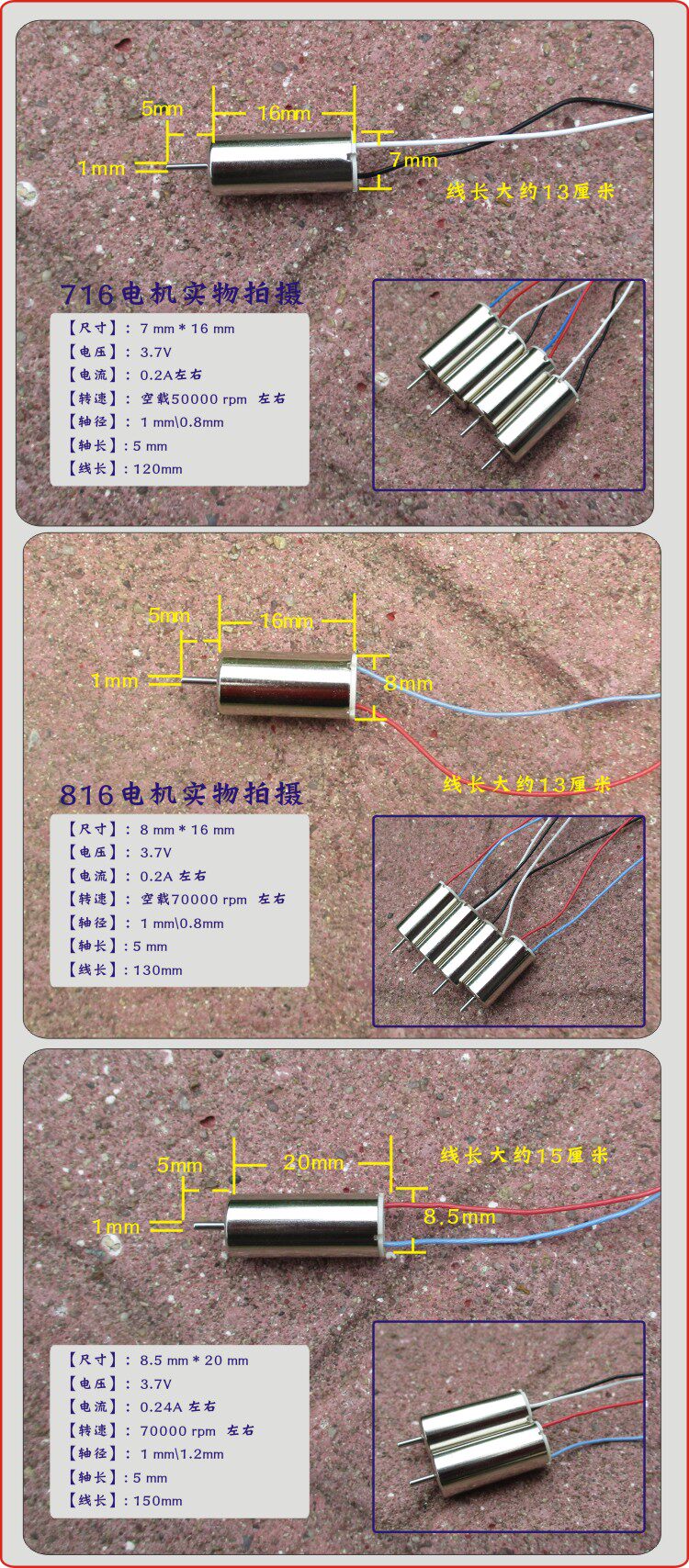 5mm
16mm
1mm
7mm
线长大约13厘米

716电机实物拍摄

【尺寸】: 7 mm * 16 mm
【电压】: 3.7V
【电流】: 0.2A左右
【转速】: 空载50000 rpm 左右
【轴径】: 1 mm\0.8mm
【轴长】: 5 mm
【线长】: 120mm

5mm
16mm
1mm
8mm
线长大约13厘米

816电机实物拍摄

【尺寸】: 8 mm * 16 mm
【电压】: 3.7V
【电流】: 0.2A 左右
【转速】: 空载70000 rpm 左右
【轴径】: 1 mm\0.8mm
【轴长】: 5 mm
【线长】: 130mm

5mm
20mm
线长大约15厘米
1mm
8.5mm

【尺寸】: 8.5 mm * 20 mm
【电压】: 3.7V
【电流】: 0.24A 左右
【转速】: 70000 rpm 左右
【轴径】: 1 mm\1.2mm
【轴长】: 5 mm
【线长】: 150mm