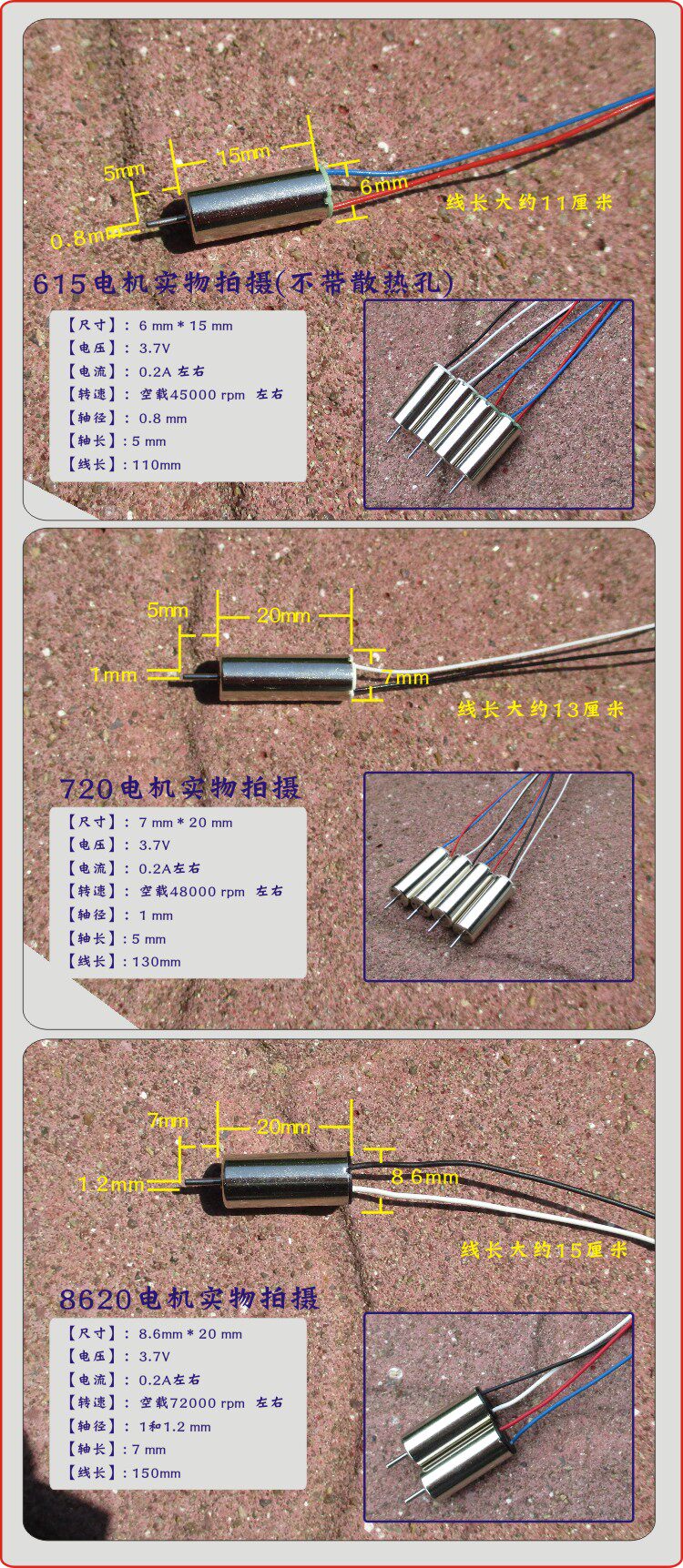 5mm
15mm
6mm
0.8mm
线长大约11厘米

615电机实物拍摄(不带散热孔)

【尺寸】: 6 mm * 15 mm
【电压】: 3.7V
【电流】: 0.2A 左右
【转速】: 空载45000 rpm 左右
【轴径】: 0.8 mm
【轴长】: 5 mm
【线长】: 110mm

5mm
20mm
1mm
7mm
线长大约13厘米

720电机实物拍摄

【尺寸】: 7 mm * 20 mm
【电压】: 3.7V
【电流】: 0.2A左右
【转速】: 空载48000 rpm 左右
【轴径】: 1 mm
【轴长】: 5 mm
【线长】: 130mm

7mm
20mm
1.2mm
8.6mm
线长大约15厘米

8620电机实物拍摄

【尺寸】: 8.6mm * 20 mm
【电压】: 3.7V
【电流】: 0.2A左右
【转速】: 空载72000 rpm 左右
【轴径】: 1和1.2 mm
【轴长】: 7 mm
【线长】: 150mm