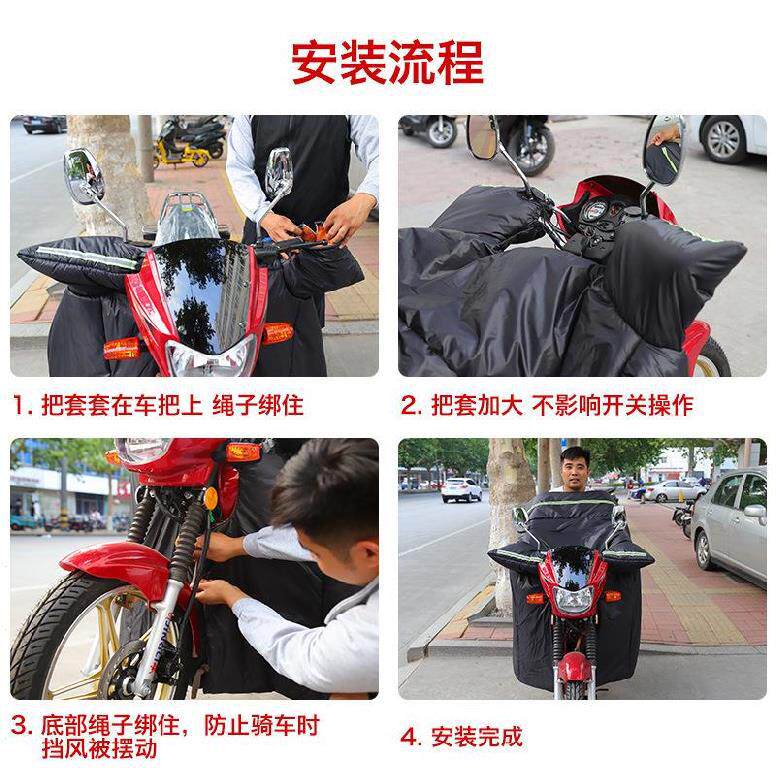 安装流程

1. 把套套在车把上 绳子绑住

2. 把套加大 不影响开关操作

3. 底部绳子绑住，防止骑车时挡风被摆动

4. 安装完成