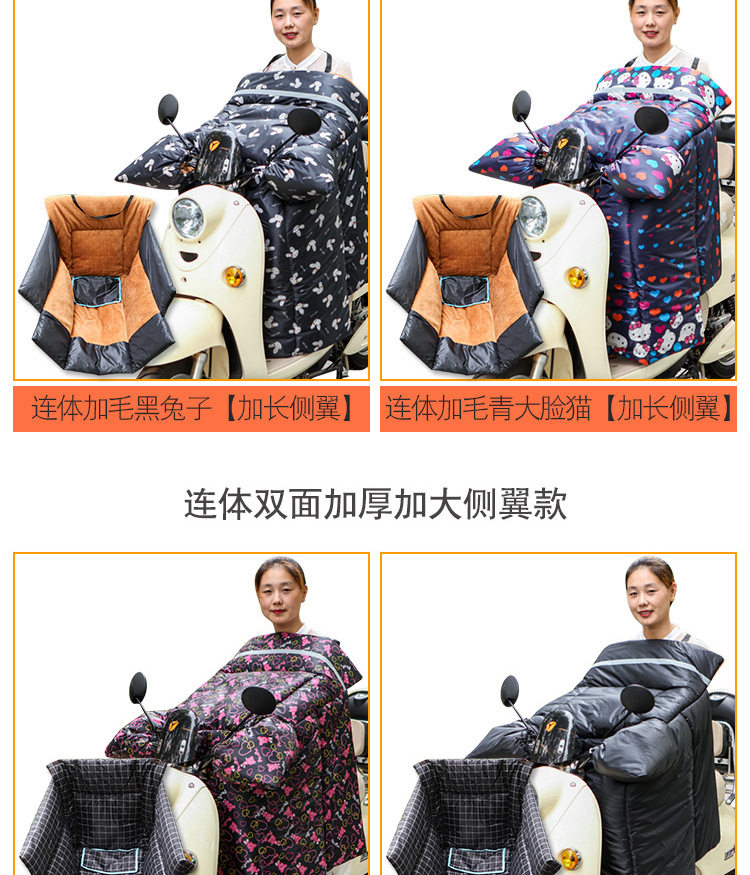 连体加毛黑兔子【加长侧翼】

连体加毛青大脸猫【加长侧翼】

连体双面加厚加大侧翼款