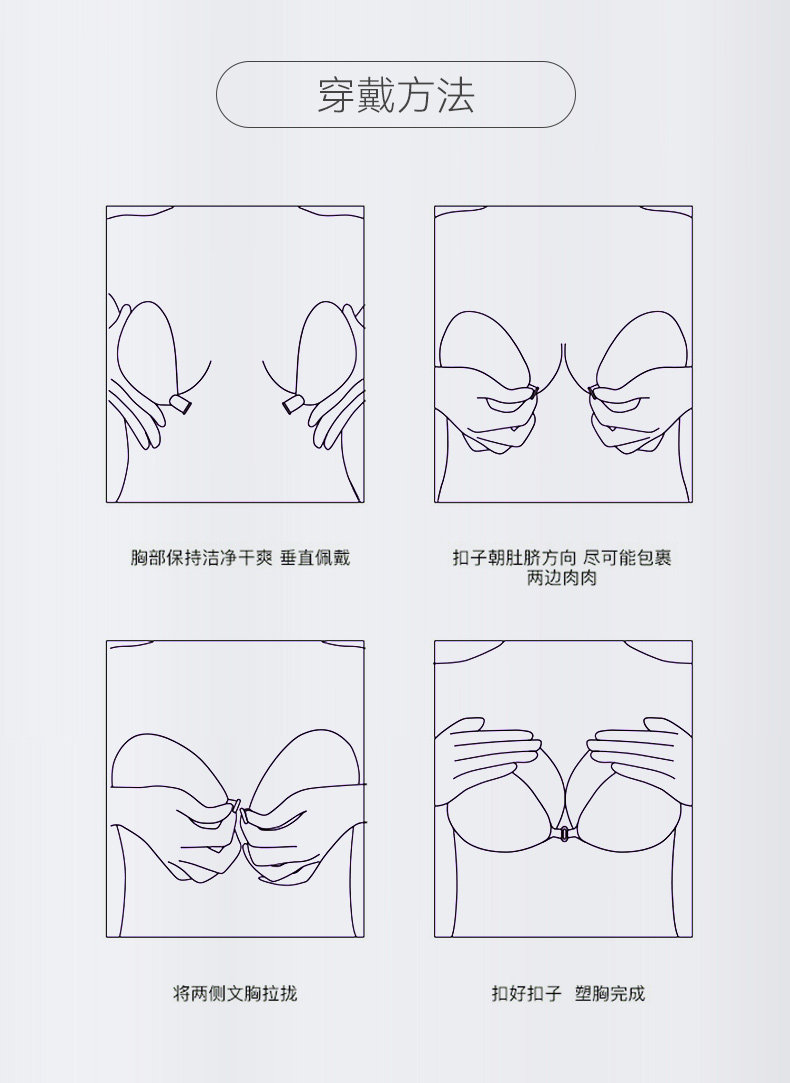 穿戴方法

胸部保持洁净干爽 垂直佩戴

扣子朝肚脐方向 尽可能包裹两边肉肉

将两侧文胸拉拢

扣好扣子 塑胸完成