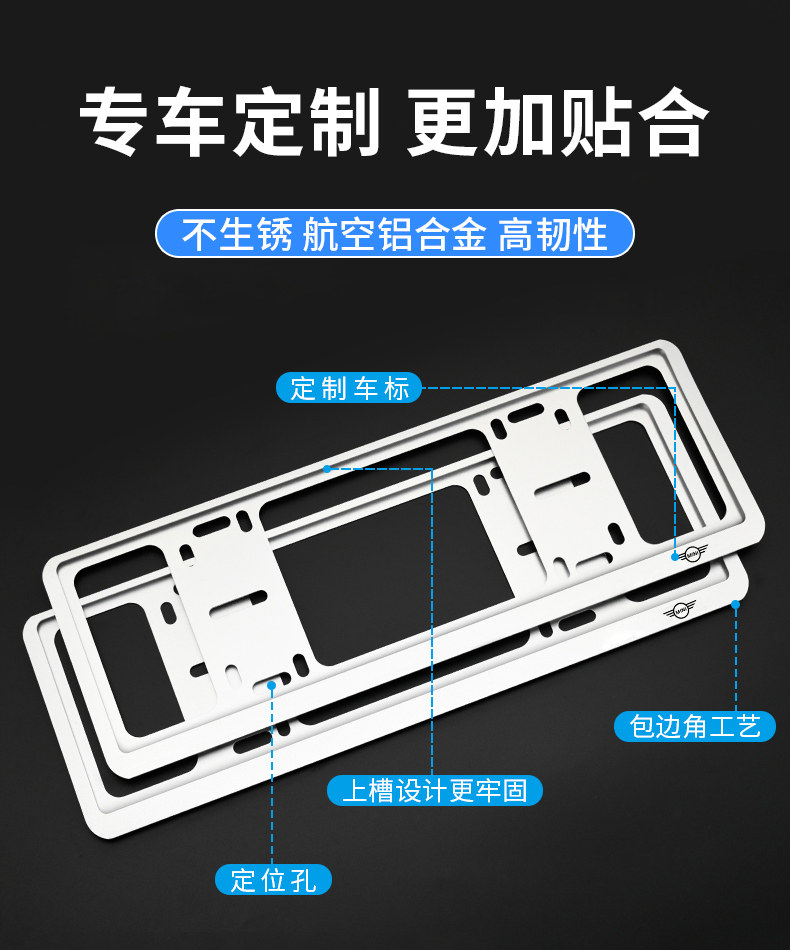 专车定制 更加贴合

不生锈 航空铝合金 高韧性

定制车标

MINI

MINI

包边角工艺

上槽设计更牢固

定位孔