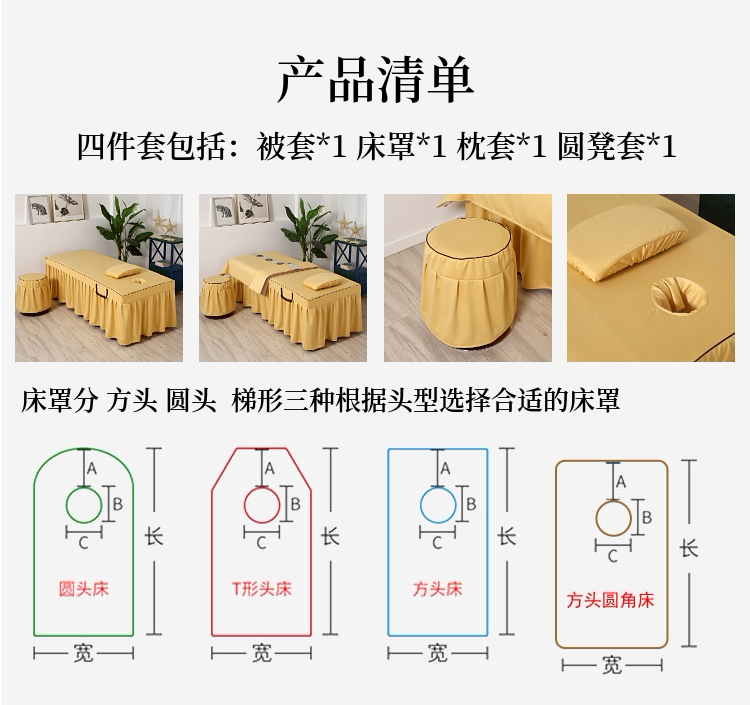 产品清单

四件套包括：被套*1 床罩*1 枕套*1 圆凳套*1

床罩分 方头 圆头 梯形三种根据头型选择合适的床罩

A
B
C
长
圆头床
宽

A
B
C
长
T形头床
宽

A
B
C
长
方头床
宽

A
B
C
长
方头圆角床
宽