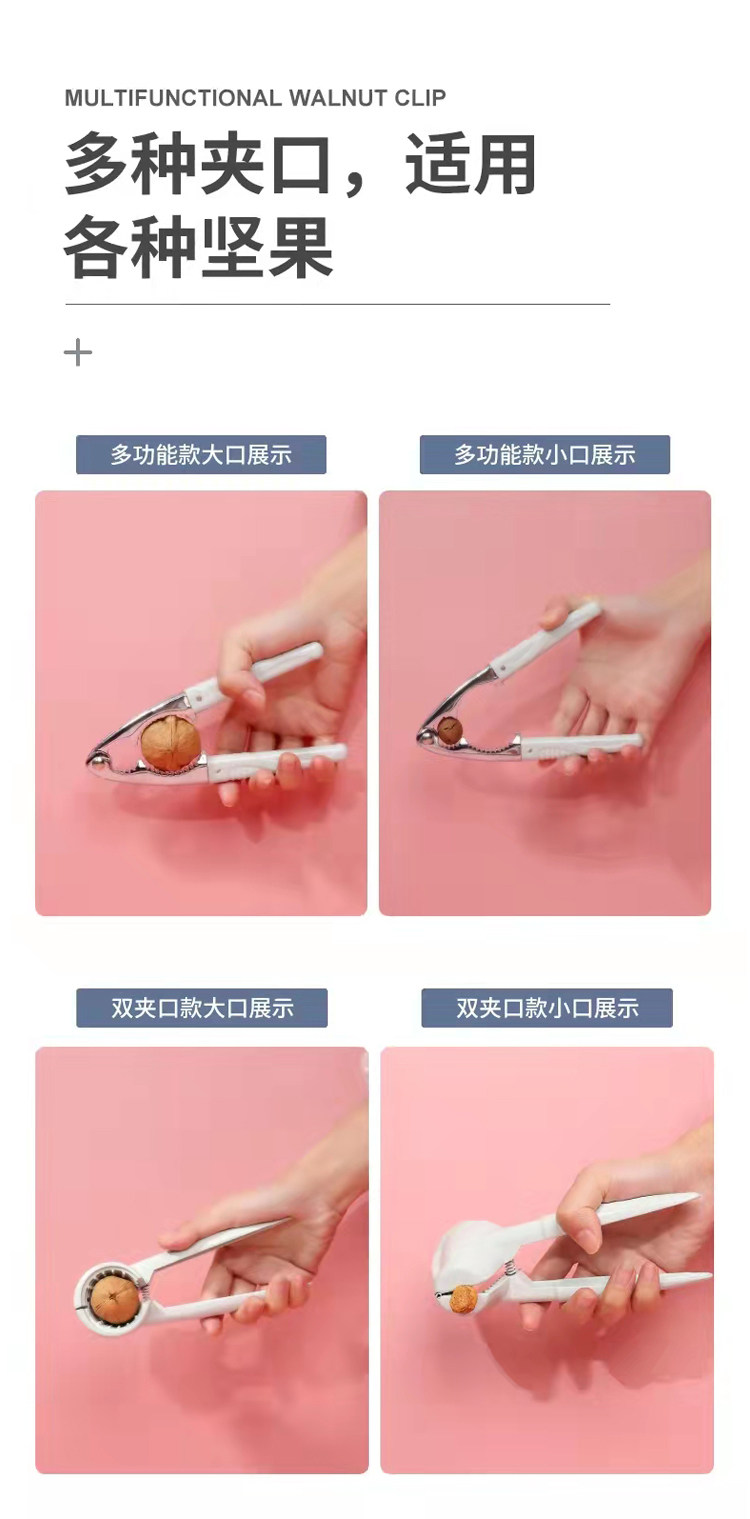 MULTIFUNCTIONAL WALNUT CLIP

多种夹口，适用各种坚果

+

多功能款大口展示

多功能款小口展示

双夹口款大口展示

双夹口款小口展示