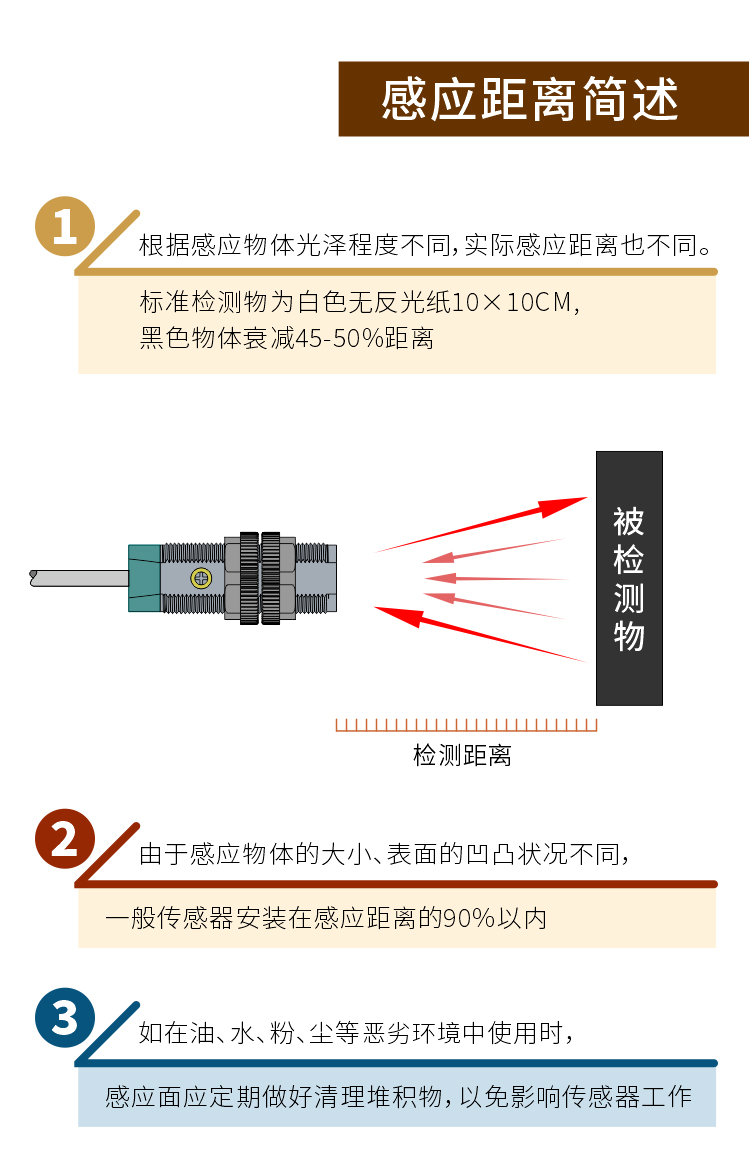 感应距离简述

1 根据感应物体光泽程度不同，实际感应距离也不同。

标准检测物为白色无反光纸10×10CM，
黑色物体衰减45-50%距离

被检测物

检测距离

2 由于感应物体的大小、表面的凹凸状况不同，

一般传感器安装在感应距离的90%以内

3 如在油、水、粉、尘等恶劣环境中使用时，

感应面应定期做好清理堆积物，以免影响传感器工作