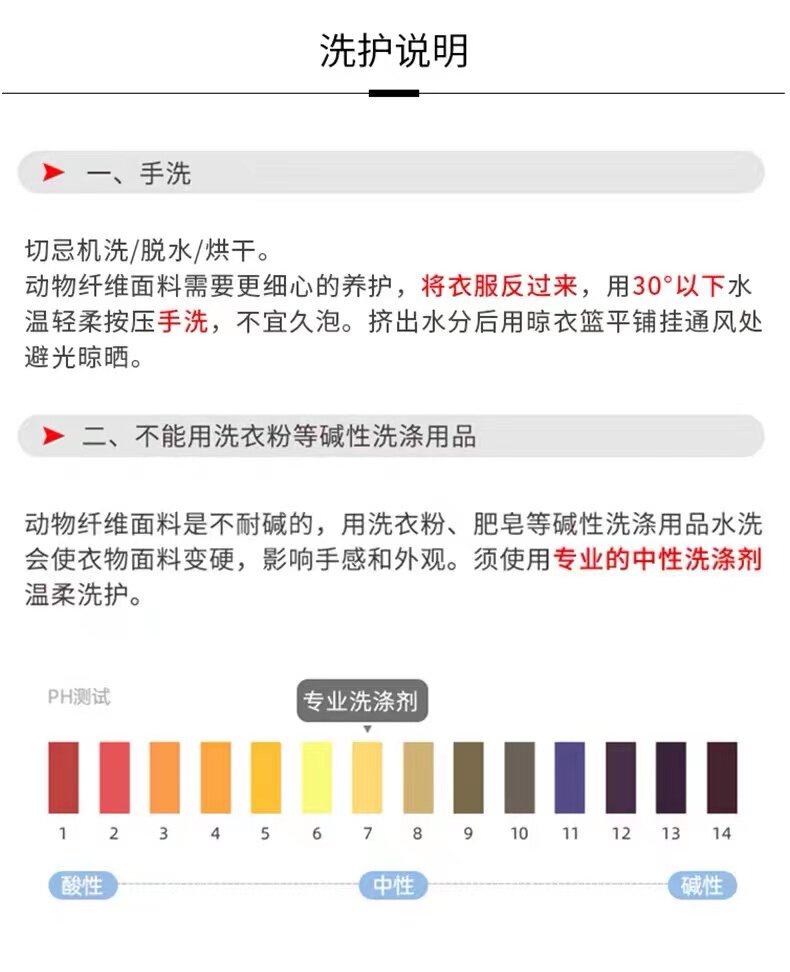 洗护说明

➤ 一、手洗

切忌机洗/脱水/烘干。
动物纤维面料需要更细心的养护，将衣服反过来，用30°以下水温轻柔按压手洗，不宜久泡。挤出水分后用晾衣篮平铺挂通风处避光晾晒。

➤ 二、不能用洗衣粉等碱性洗涤用品

动物纤维面料是不耐碱的，用洗衣粉、肥皂等碱性洗涤用品水洗会使衣物面料变硬，影响手感和外观。须使用专业的中性洗涤剂温柔洗护。

PH测试

专业洗涤剂

1 2 3 4 5 6 7 8 9 10 11 12 13 14

酸性 中性 碱性