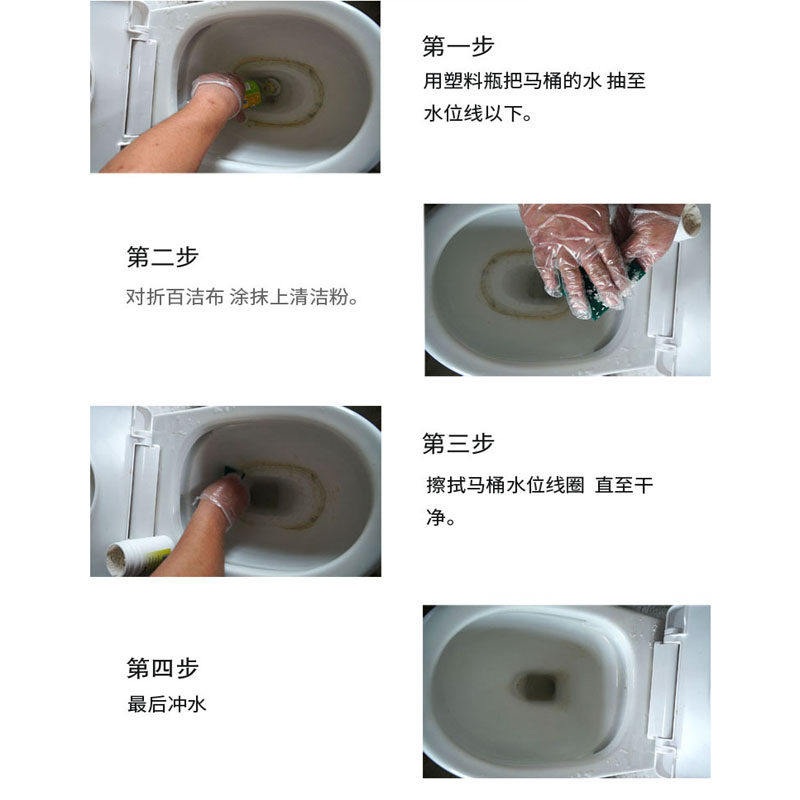 第一步
用塑料瓶把马桶的水 抽至水位线以下。

第二步
对折百洁布 涂抹上清洁粉。

第三步
擦拭马桶水位线圈 直至干净。

第四步
最后冲水