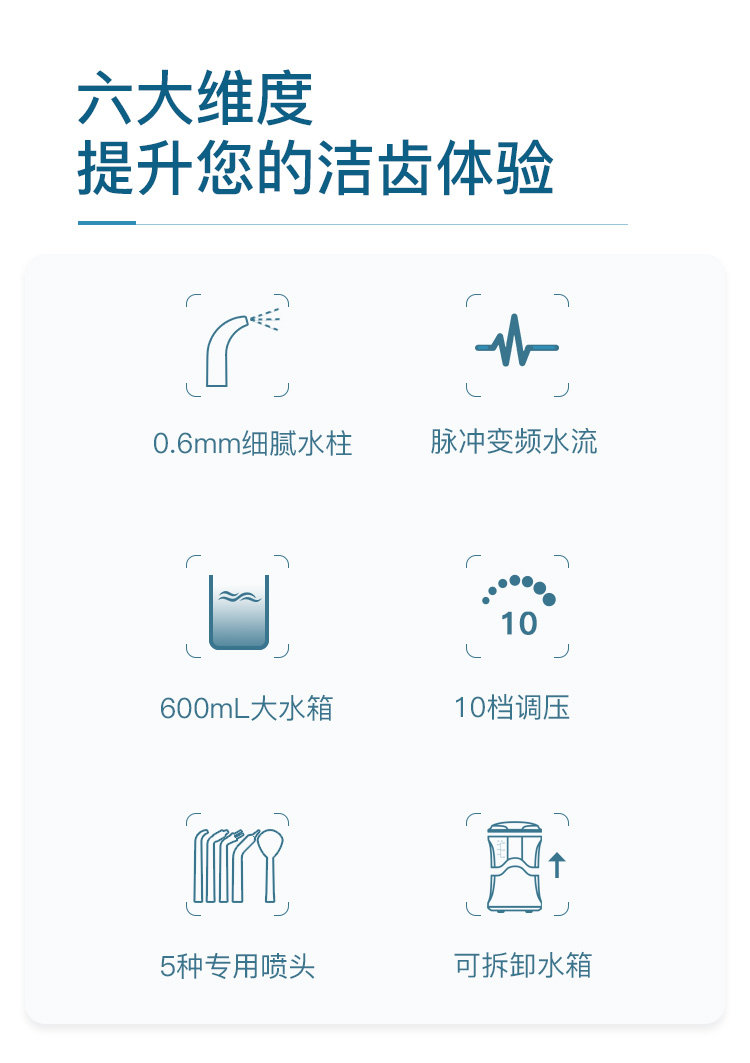 六大维度
提升您的洁齿体验

0.6mm细腻水柱

脉冲变频水流

600mL大水箱

10

10档调压

5种专用喷头

可拆卸水箱