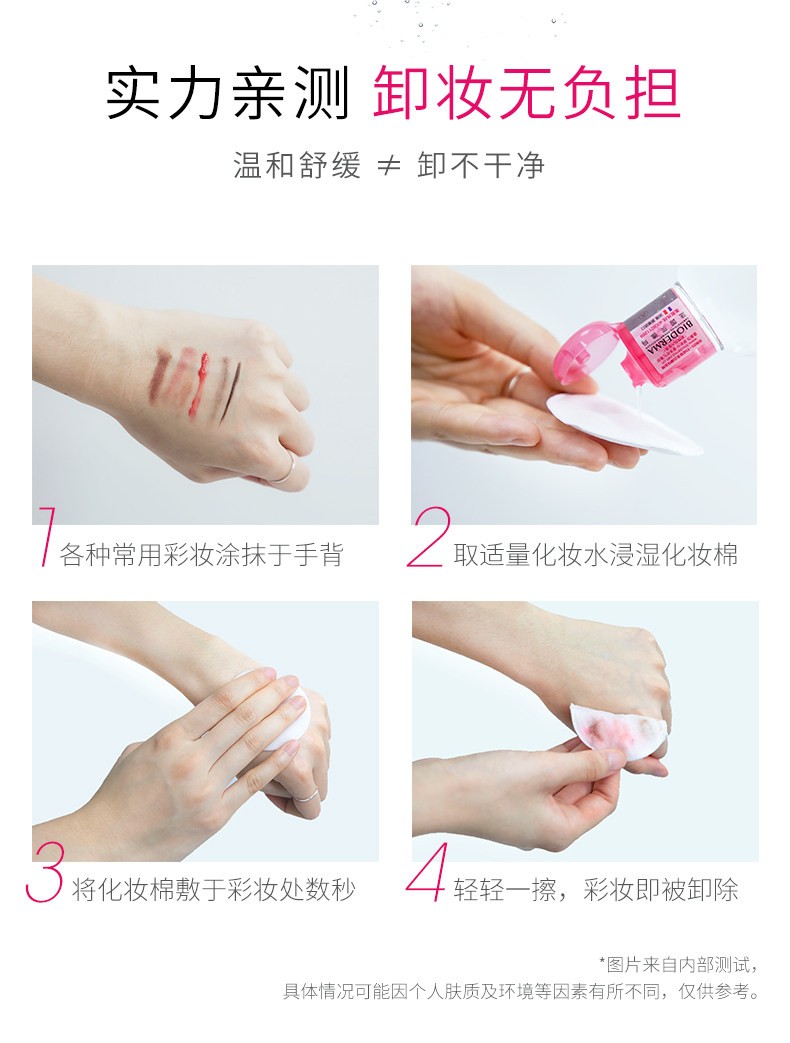 实力亲测 卸妆无负担

温和舒缓 ≠ 卸不干净

BIODERMA

1 各种常用彩妆涂抹于手背

2 取适量化妆水浸湿化妆棉

3 将化妆棉敷于彩妆处数秒

4 轻轻一擦，彩妆即被卸除

*图片来自内部测试，
具体情况可能因个人肤质及环境等因素有所不同，仅供参考。