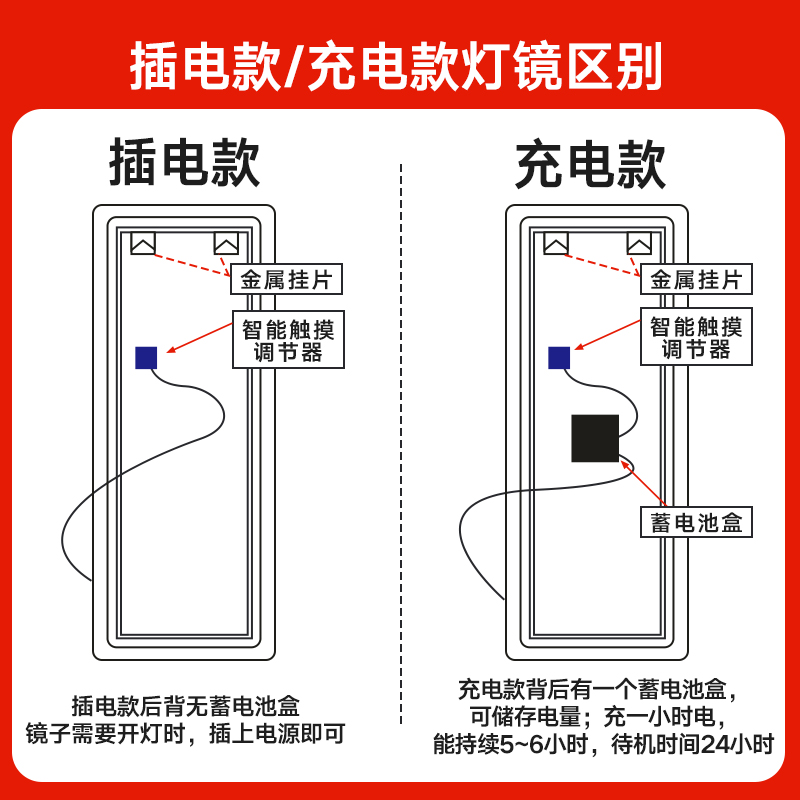 插电款/充电款灯镜区别

插电款

金属挂片

智能触摸调节器

插电款后背无蓄电池盒
镜子需要开灯时，插上电源即可

充电款

金属挂片

智能触摸调节器

蓄电池盒

充电款背后有一个蓄电池盒，
可储存电量；充一小时电，
能持续5~6小时，待机时间24小时