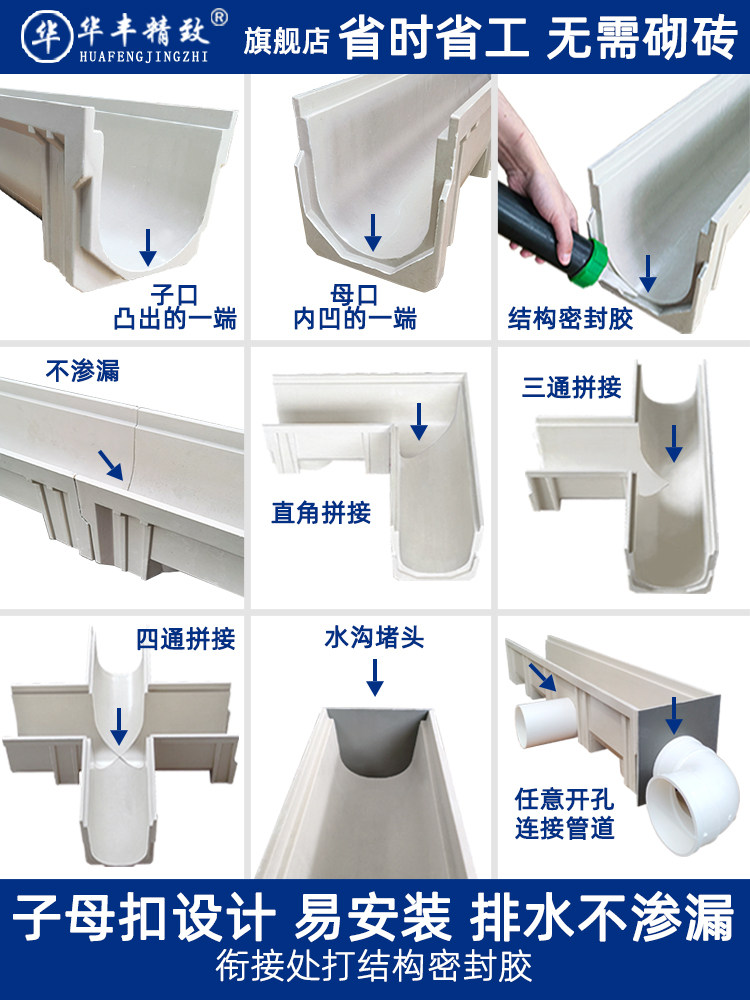 华 华丰精致®
HUAFENGJINGZHI
旗舰店 省时省工 无需砌砖

子口
凸出的一端

母口
内凹的一端

结构密封胶

不渗漏

直角拼接

三通拼接

四通拼接

水沟堵头

任意开孔
连接管道

子母扣设计 易安装 排水不渗漏
衔接处打结构密封胶